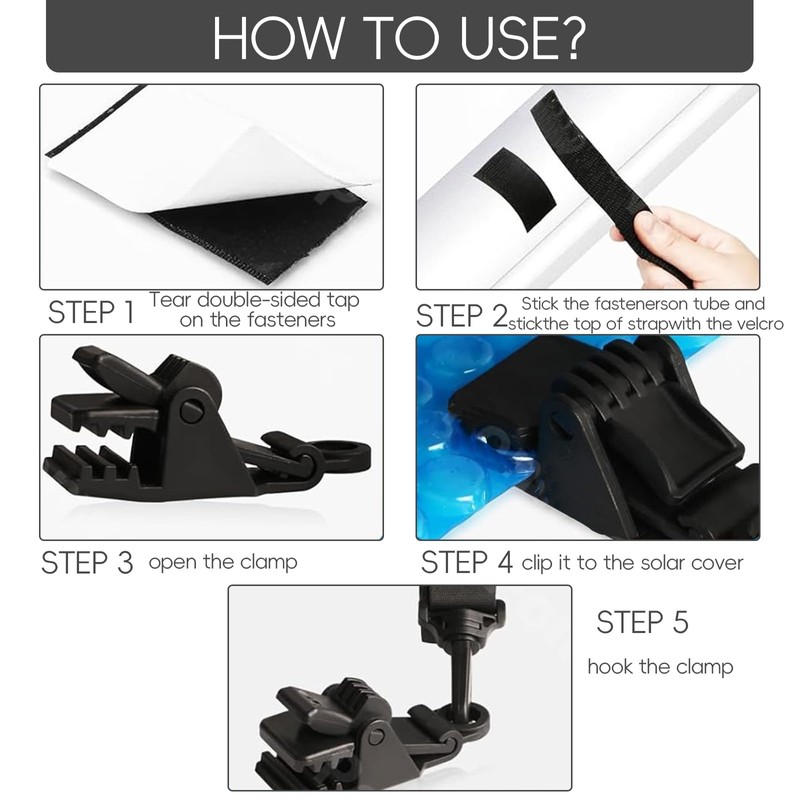 HOW TO USE?

STEP 1 Tear double-sided tap on the fasteners

STEP 2 Stick the fastenerson tube and stickthe top of strapwith the velcro

STEP 3 open the clamp

STEP 4 clip it to the solar cover

STEP 5

hook the clamp