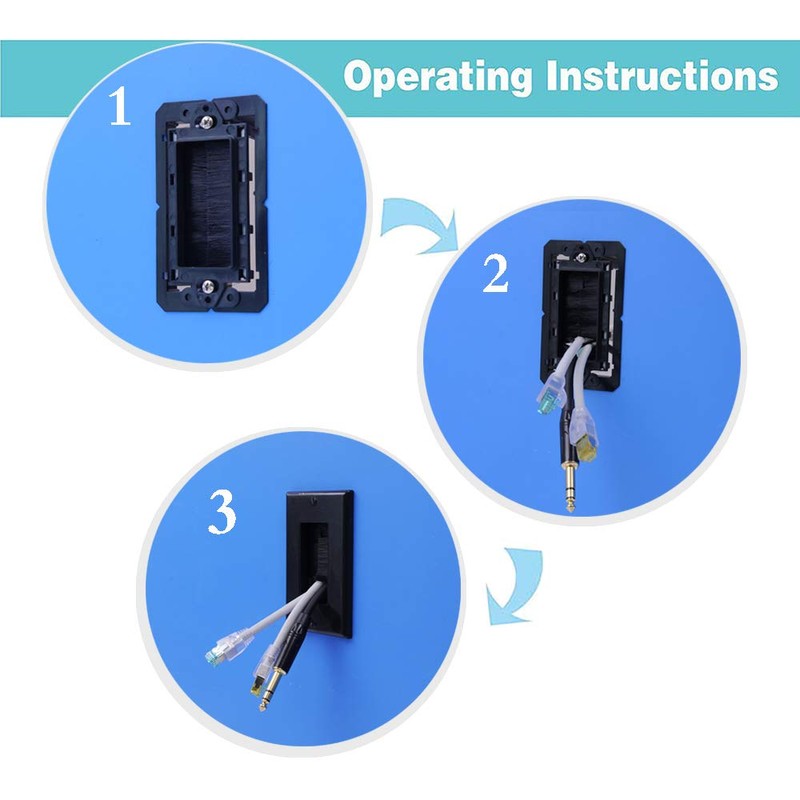 Operating Instructions

1

2

3