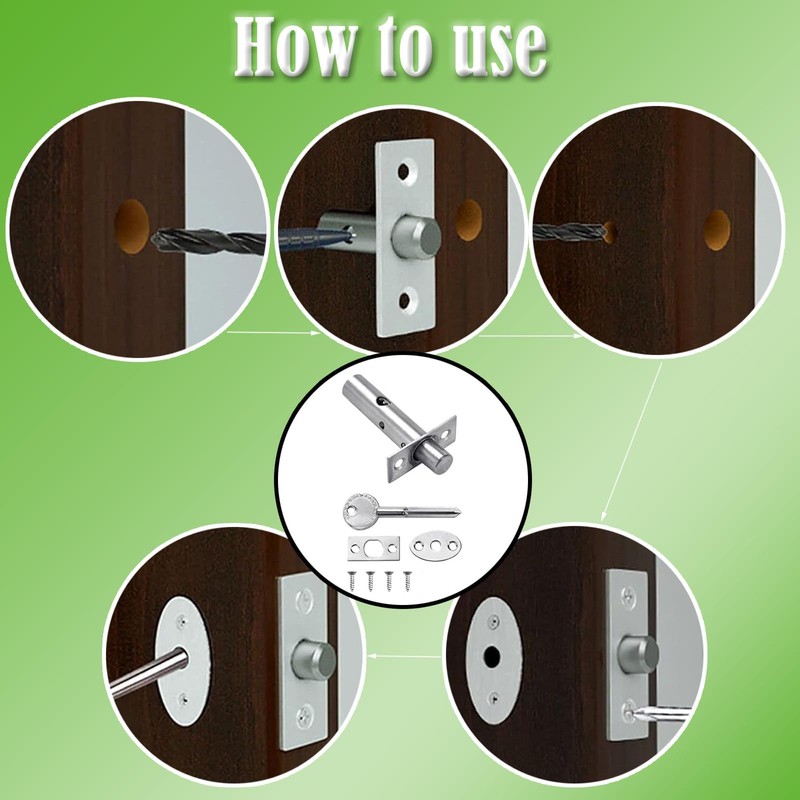 How to use