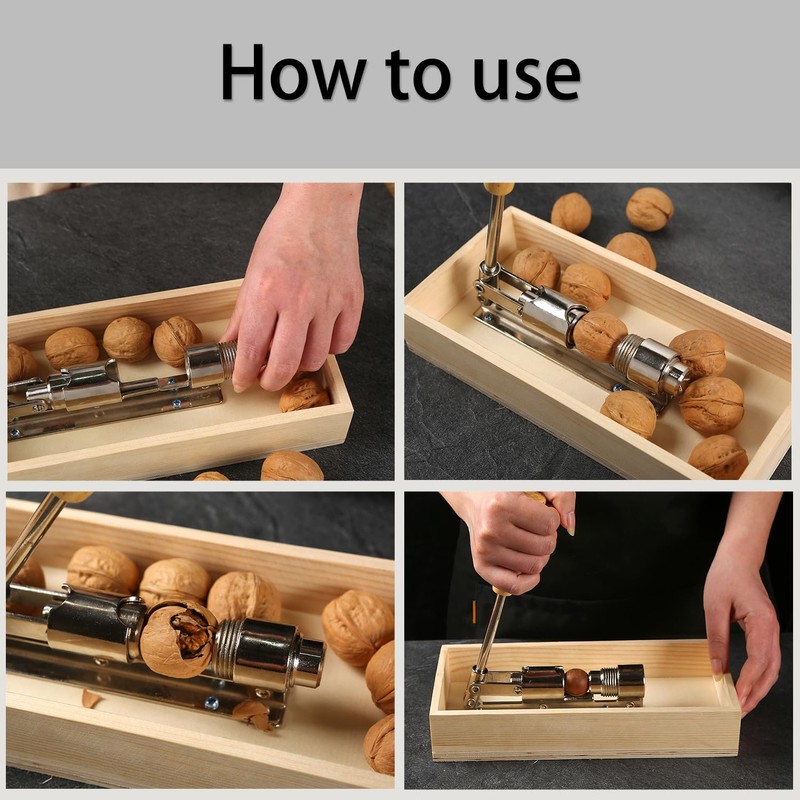 How to use