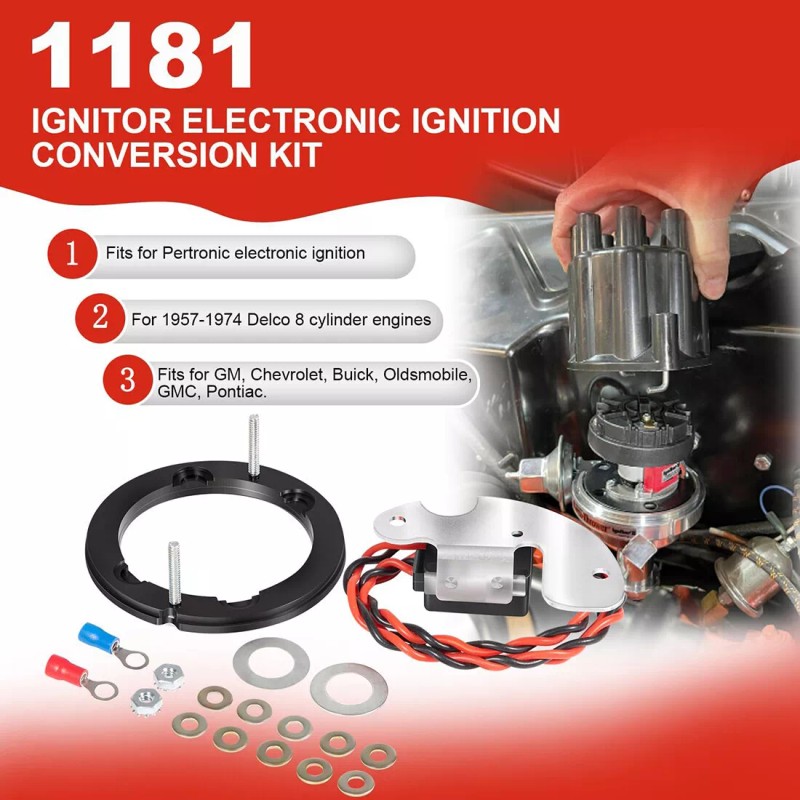 1181
IGNITOR ELECTRONIC IGNITION CONVERSION KIT

1 Fits for Pertronic electronic ignition

2 For 1957-1974 Delco 8 cylinder engines

3 Fits for GM, Chevrolet, Buick, Oldsmobile, GMC, Pontiac.