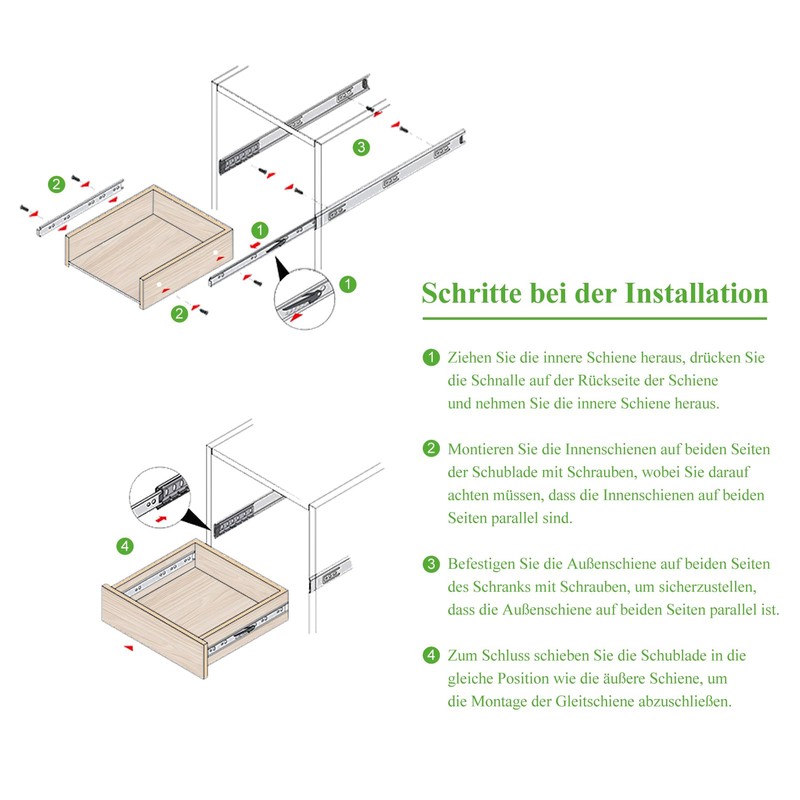 3

2

1

1

2

4

Schritte bei der Installation

1 Ziehen Sie die innere Schiene heraus, drücken Sie die Schnalle auf der Rückseite der Schiene und nehmen Sie die innere Schiene heraus.

2 Montieren Sie die Innenschienen auf beiden Seiten der Schublade mit Schrauben, wobei Sie darauf achten müssen, dass die Innenschienen auf beiden Seiten parallel sind.

3 Befestigen Sie die Außenschiene auf beiden Seiten des Schranks mit Schrauben, um sicherzustellen, dass die Außenschiene auf beiden Seiten parallel ist.

4 Zum Schluss schieben Sie die Schublade in die gleiche Position wie die äußere Schiene, um die Montage der Gleitschiene abzuschließen.