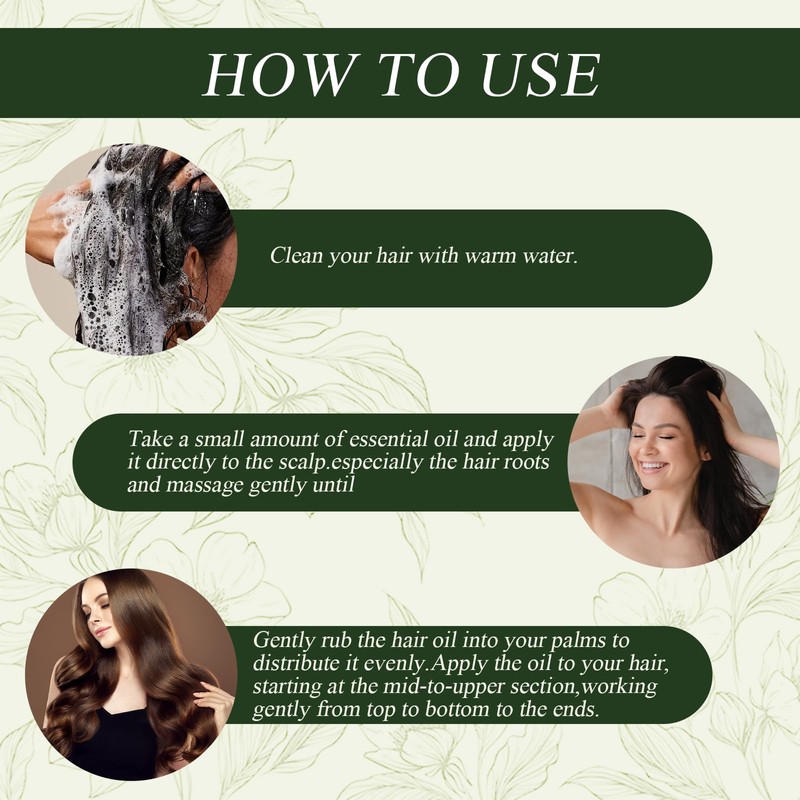 HOW TO USE

Clean your hair with warm water.

Take a small amount of essential oil and apply it directly to the scalp.especially the hair roots and massage gently until

Gently rub the hair oil into your palms to distribute it evenly.Apply the oil to your hair, starting at the mid-to-upper section,working gently from top to bottom to the ends.