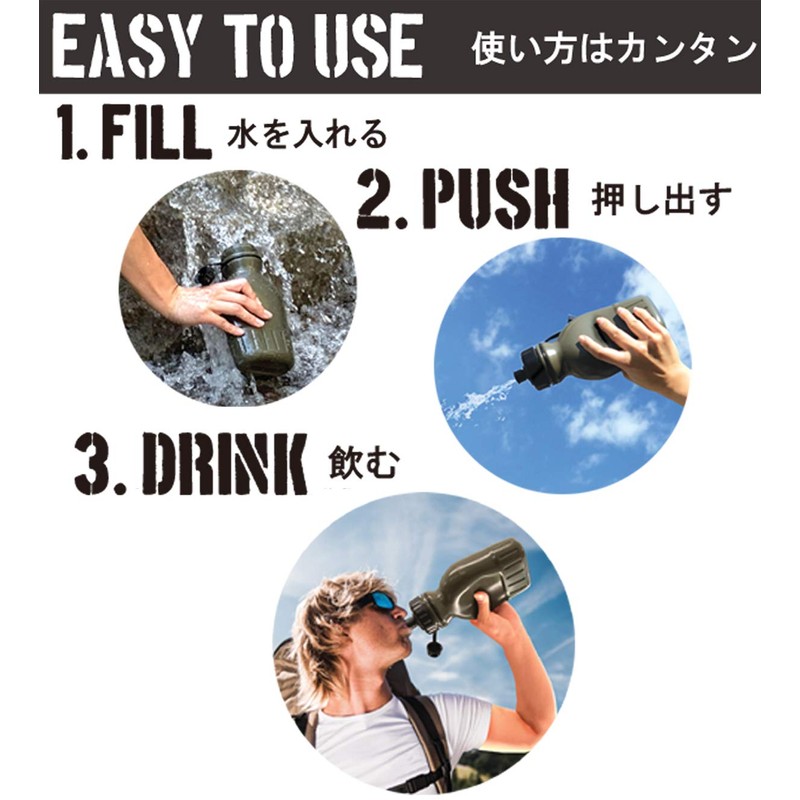 EASY TO USE 使い方はカンタン

1. FILL 水を入れる

2. PUSH 押し出す

3. DRINK 飲む