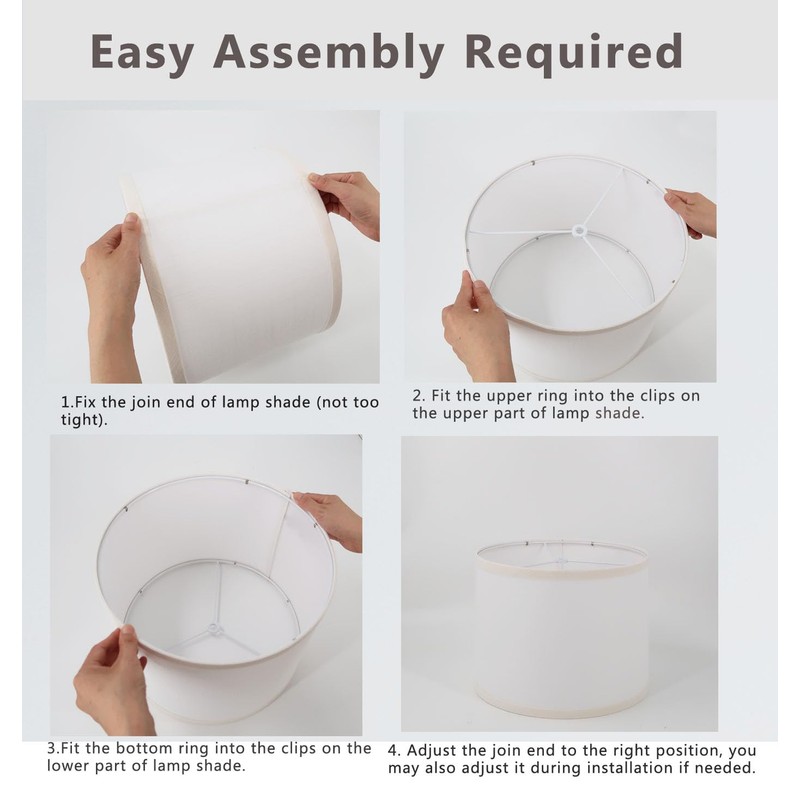 Easy Assembly Required

1.Fix the join end of lamp shade (not too tight).

2. Fit the upper ring into the clips on the upper part of lamp shade.

3.Fit the bottom ring into the clips on the lower part of lamp shade.

4. Adjust the join end to the right position, you may also adjust it during installation if needed.