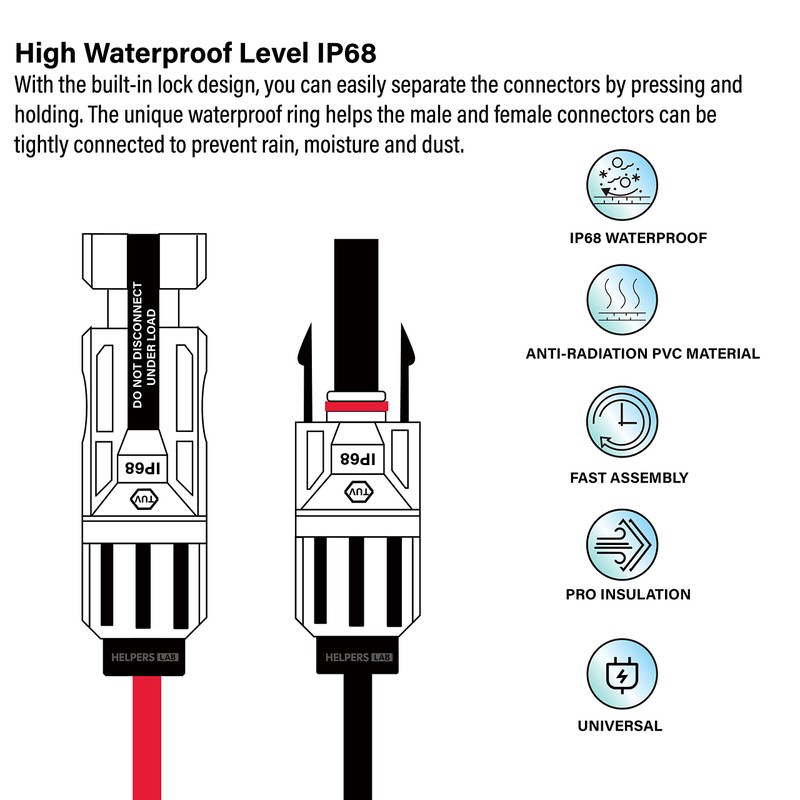 High Waterproof Level IP68
With the built-in lock design, you can easily separate the connectors by pressing and holding. The unique waterproof ring helps the male and female connectors can be tightly connected to prevent rain, moisture and dust.

DO NOT DISCONNECT UNDER LOAD

IP68

TUV

HELPERS LAB

IP68

TUV

HELPERS LAB

IP68 WATERPROOF

ANTI-RADIATION PVC MATERIAL

FAST ASSEMBLY

PRO INSULATION

UNIVERSAL