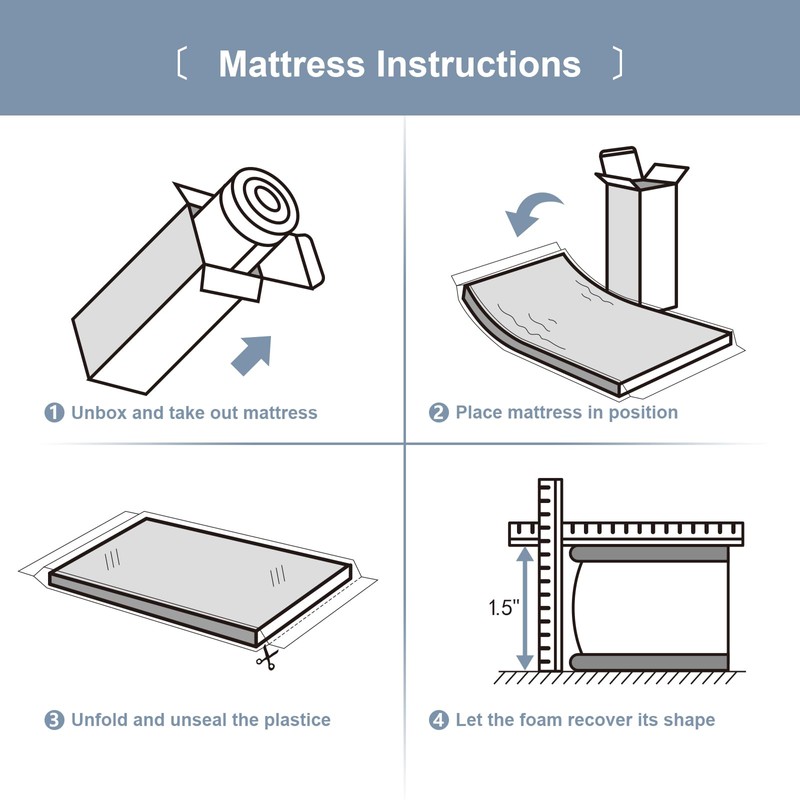 〔 Mattress Instructions 〕

1 Unbox and take out mattress

2 Place mattress in position

3 Unfold and unseal the plastice

1.5"

4 Let the foam recover its shape