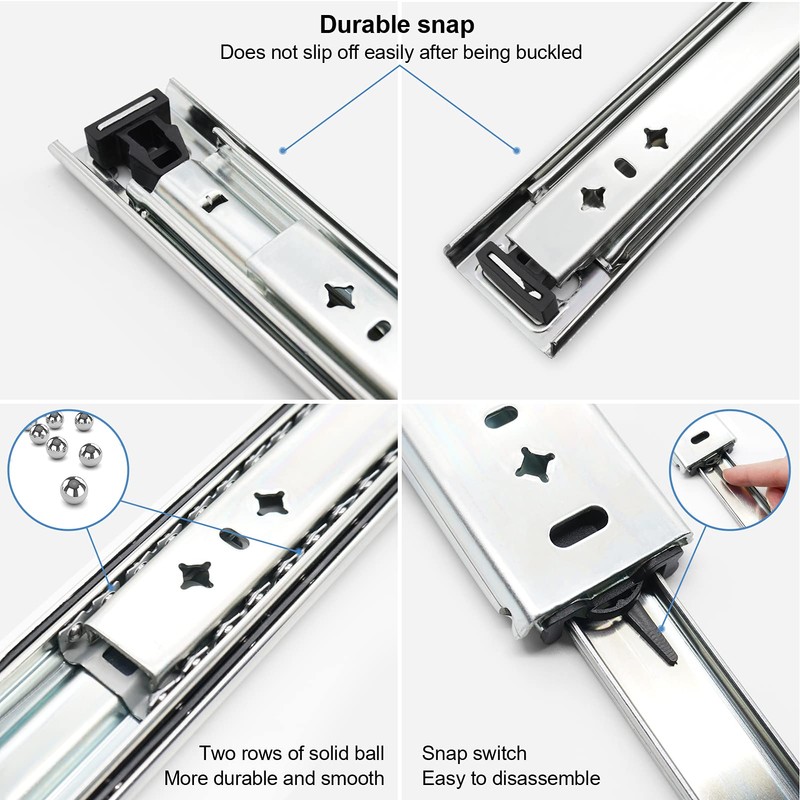 Durable snap
Does not slip off easily after being buckled

Two rows of solid ball
More durable and smooth

Snap switch
Easy to disassemble