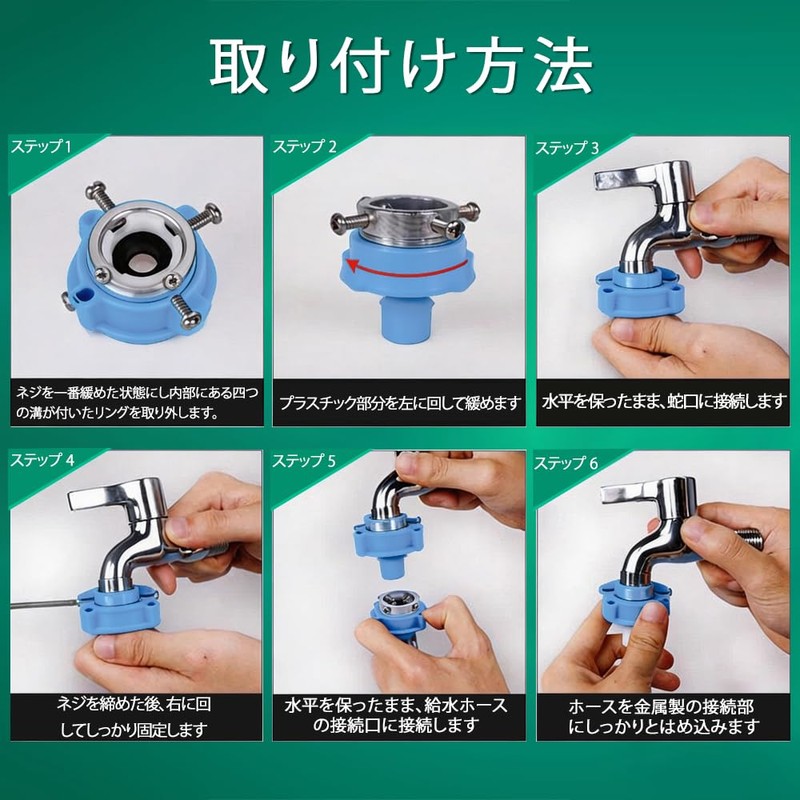 取り付け方法

ステップ1

ネジを一番緩めた状態にし内部にある四つの溝が付いたリングを取り外します。

ステップ2

プラスチック部分を左に回して緩めます

ステップ3

水平を保ったまま、蛇口に接続します

ステップ4

ネジを締めた後、右に回してしっかり固定します

ステップ5

水平を保ったまま、給水ホースの接続口に接続します

ステップ6

ホースを金属製の接続部にしっかりとはめ込みます