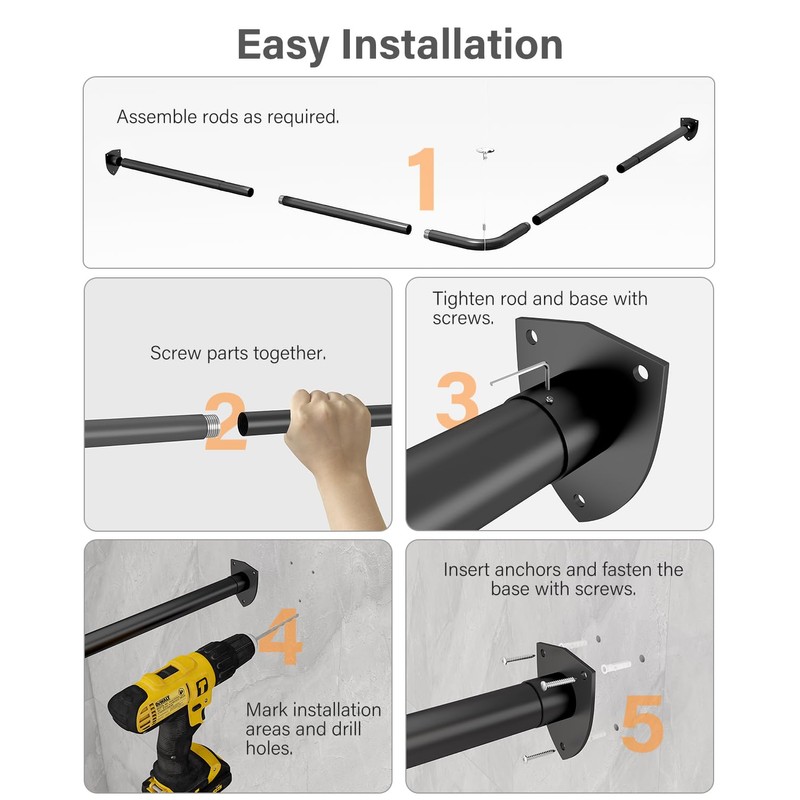 Easy Installation

Assemble rods as required.

1

Screw parts together.

2

Tighten rod and base with screws.

3

4

DEWALT

Mark installation areas and drill holes.

Insert anchors and fasten the base with screws.

5