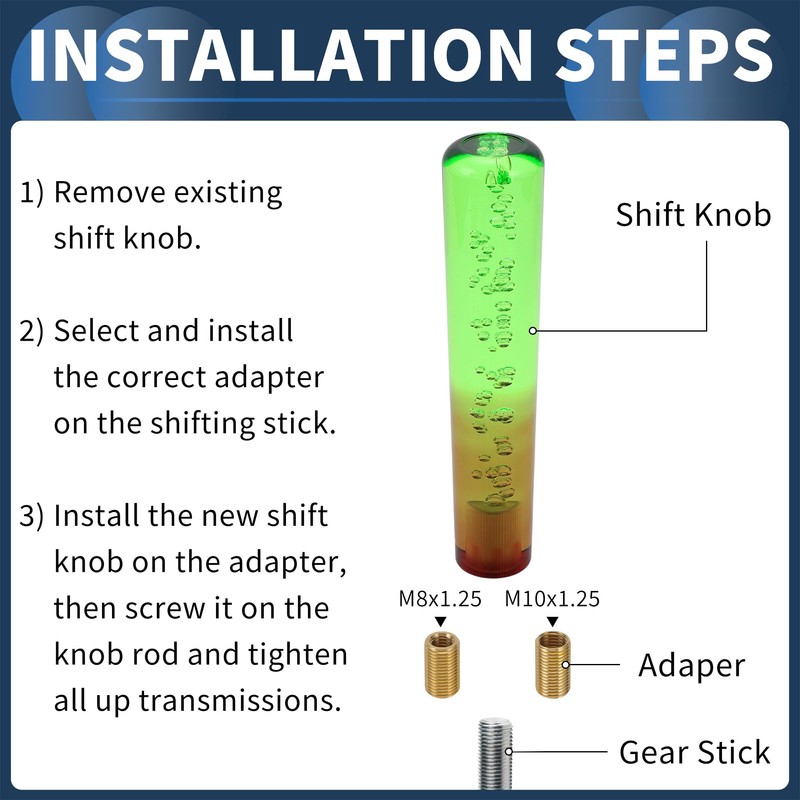 INSTALLATION STEPS

1) Remove existing shift knob.

2) Select and install the correct adapter on the shifting stick.

3) Install the new shift knob on the adapter, then screw it on the knob rod and tighten all up transmissions.

Shift Knob

M8x1.25

M10x1.25

Adaper

Gear Stick