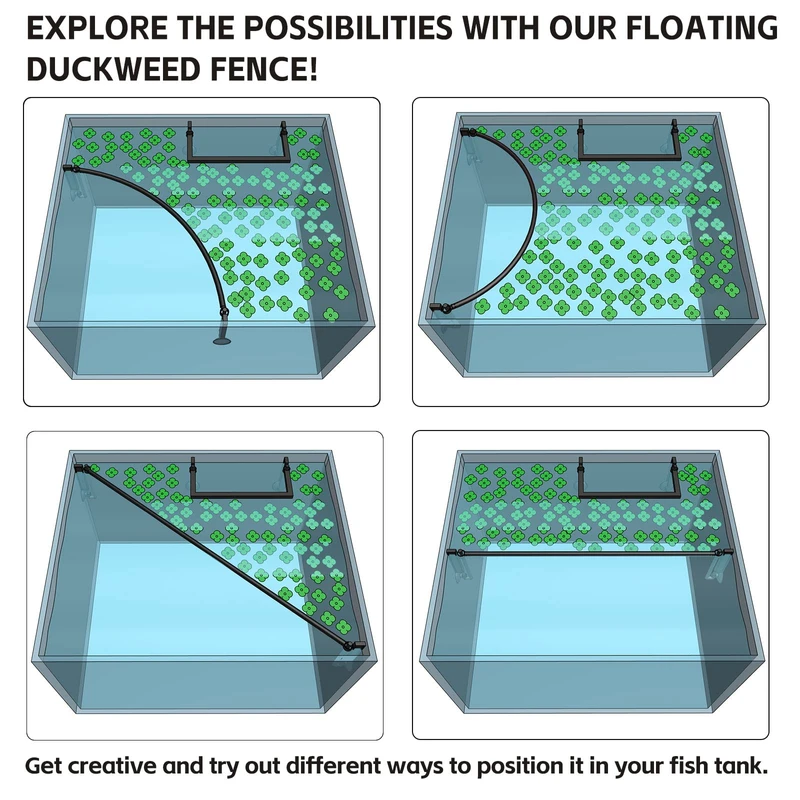 EXPLORE THE POSSIBILITIES WITH OUR FLOATING DUCKWEED FENCE!

Get creative and try out different ways to position it in your fish tank.