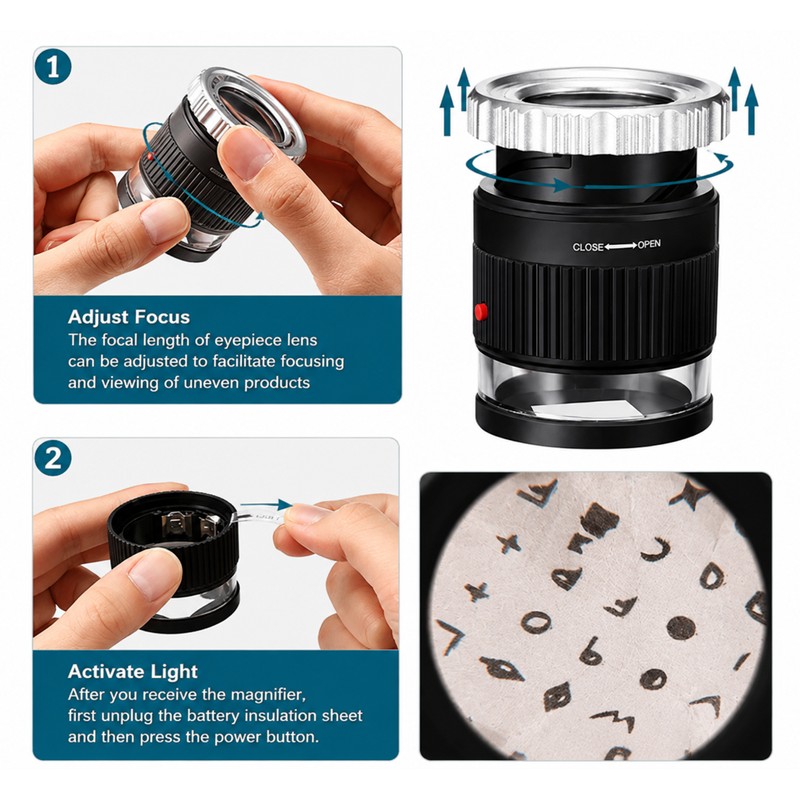 1

Adjust Focus
The focal length of eyepiece lens can be adjusted to facilitate focusing and viewing of uneven products

CLOSE ⟷ OPEN

2

Activate Light
After you receive the magnifier, first unplug the battery insulation sheet and then press the power button.