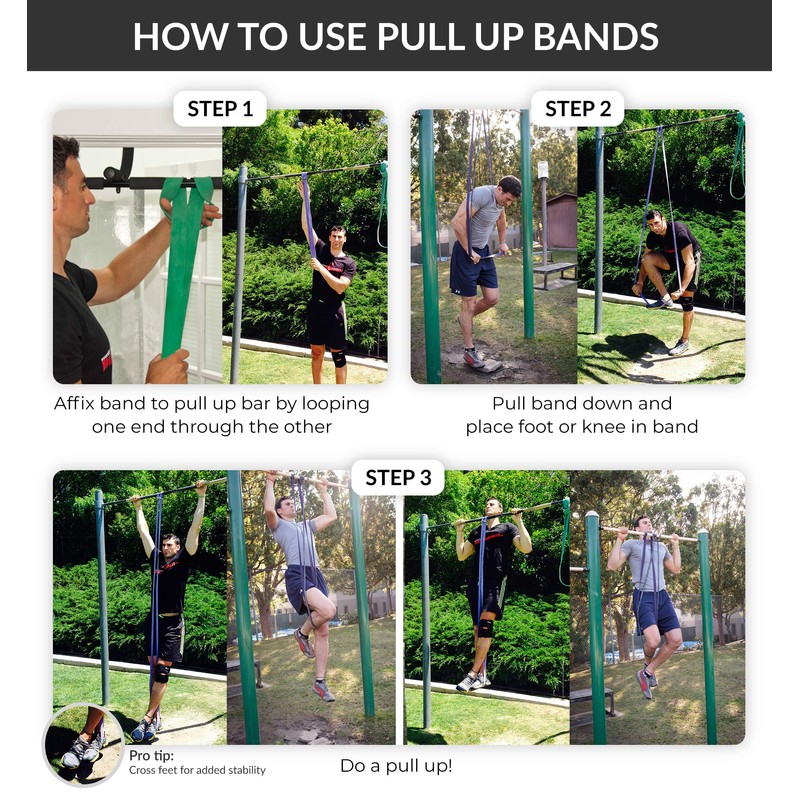 HOW TO USE PULL UP BANDS

STEP 1

Affix band to pull up bar by looping one end through the other

STEP 2

Pull band down and place foot or knee in band

STEP 3

Pro tip:
Cross feet for added stability

Do a pull up!