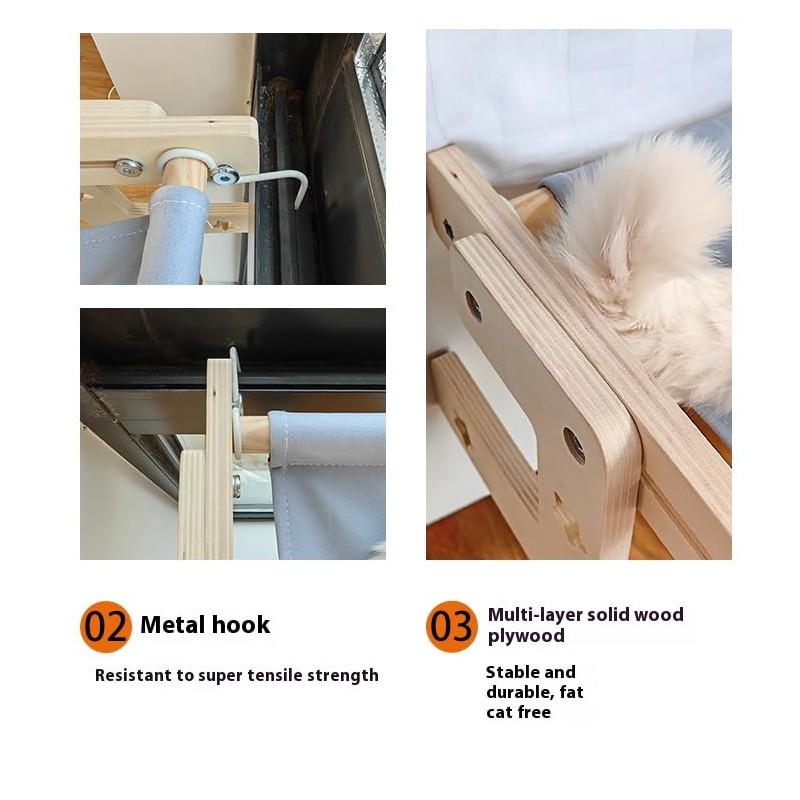 02 Metal hook

Resistant to super tensile strength

03 Multi-layer solid wood plywood

Stable and durable, fat cat free