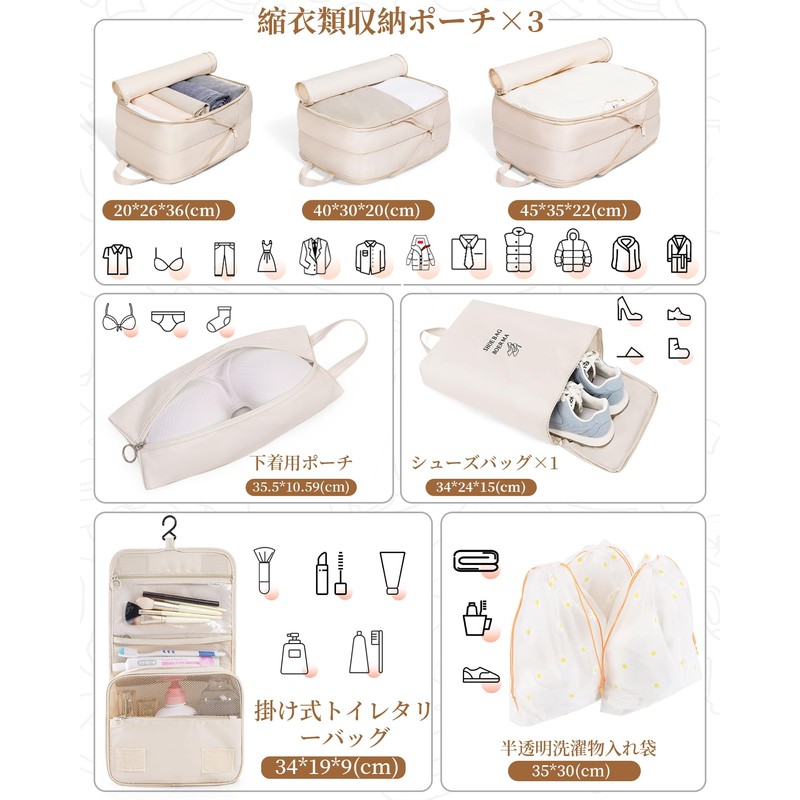 縮衣類収納ポーチ×3

20*26*36(cm)

40*30*20(cm)

45*35*22(cm)

下着用ポーチ

35.5*10.59(cm)

SHOE BAG
BOERMA

シューズバッグ×1

34*24*15(cm)

掛け式トイレタリーバッグ

34*19*9(cm)

半透明洗濯物入れ袋

35*30(cm)