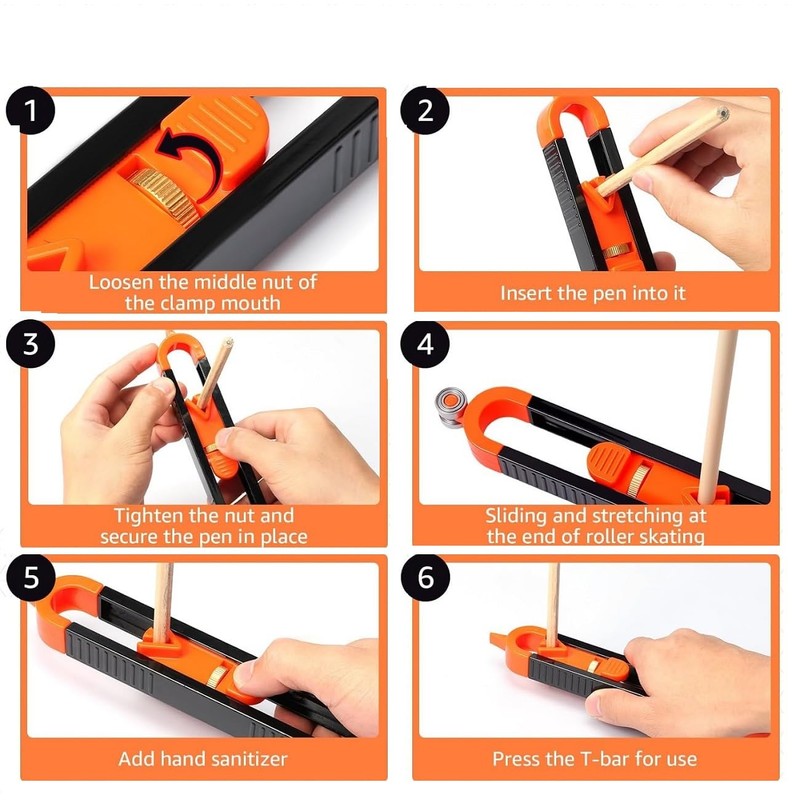 1

Loosen the middle nut of the clamp mouth

2

Insert the pen into it

3

Tighten the nut and secure the pen in place

4

Sliding and stretching at the end of roller skating

5

Add hand sanitizer

6

Press the T-bar for use