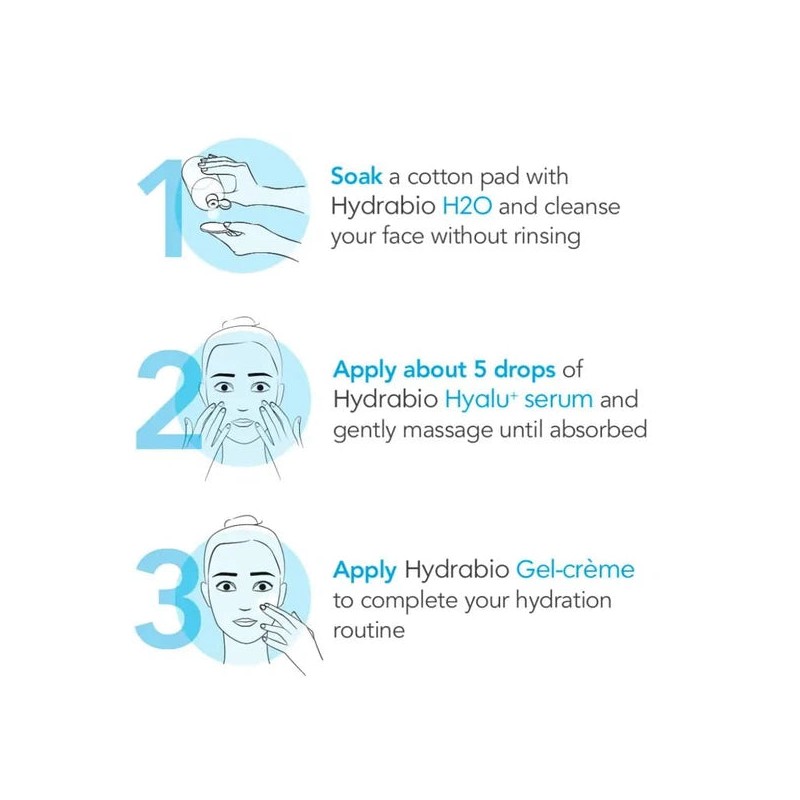 1

Soak a cotton pad with Hydrabio H2O and cleanse your face without rinsing

2

Apply about 5 drops of Hydrabio Hyalu⁺ serum and gently massage until absorbed

3

Apply Hydrabio Gel-crème to complete your hydration routine