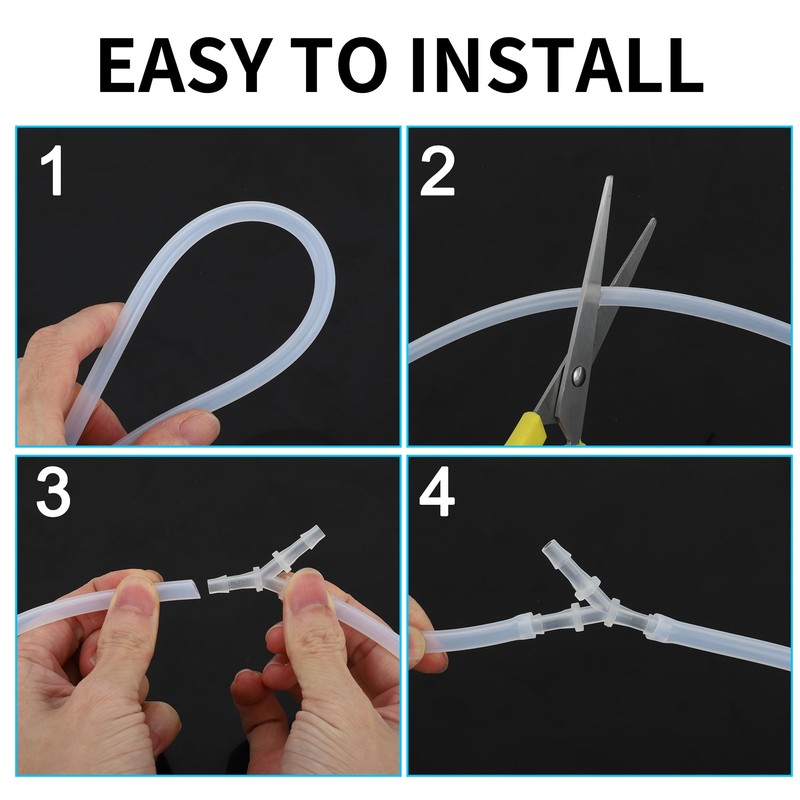 EASY TO INSTALL

1

2

3

4