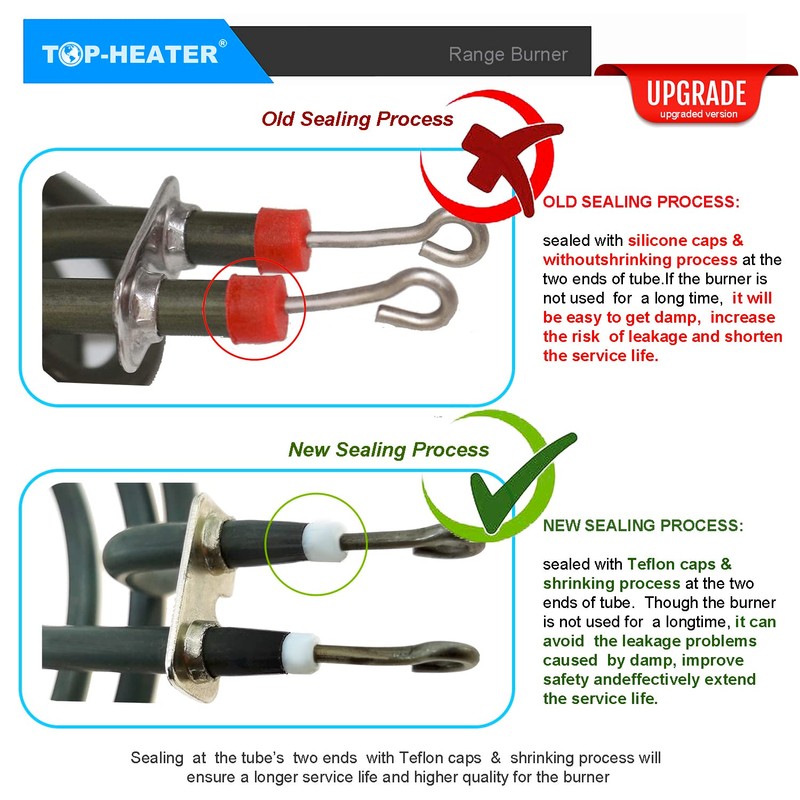 TOP-HEATER®

Range Burner

UPGRADE
upgraded version

Old Sealing Process

OLD SEALING PROCESS:

sealed with silicone caps & withoutshrinking process at the two ends of tube.If the burner is not used for a long time, it will be easy to get damp, increase the risk of leakage and shorten the service life.

New Sealing Process

NEW SEALING PROCESS:

sealed with Teflon caps & shrinking process at the two ends of tube. Though the burner is not used for a longtime, it can avoid the leakage problems caused by damp, improve safety andeffectively extend the service life.

Sealing at the tube's two ends with Teflon caps & shrinking process will ensure a longer service life and higher quality for the burner