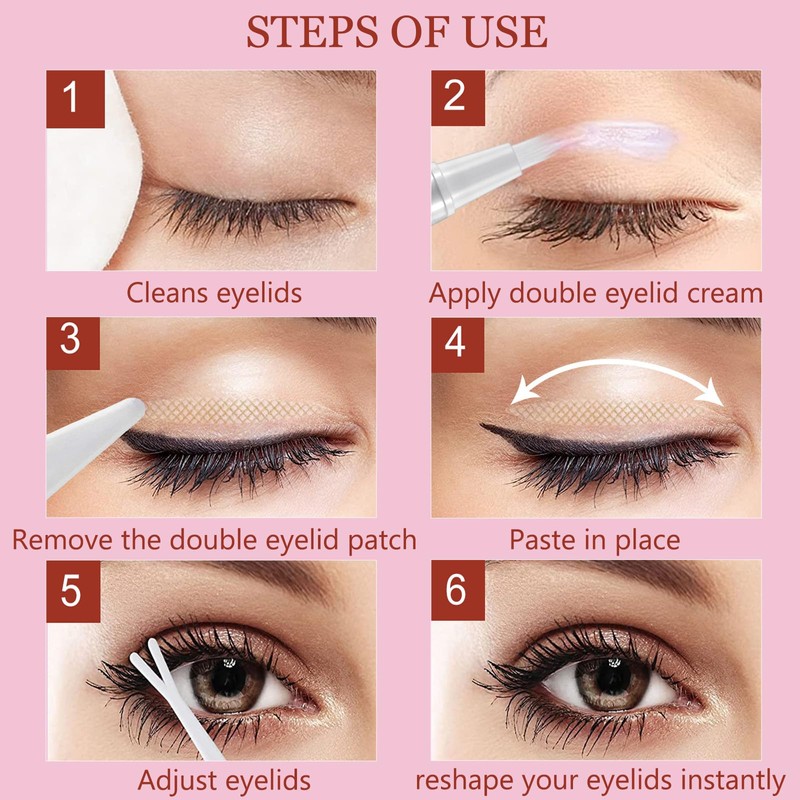 STEPS OF USE

1

Cleans eyelids

2

Apply double eyelid cream

3

Remove the double eyelid patch

4

Paste in place

5

Adjust eyelids

6

reshape your eyelids instantly