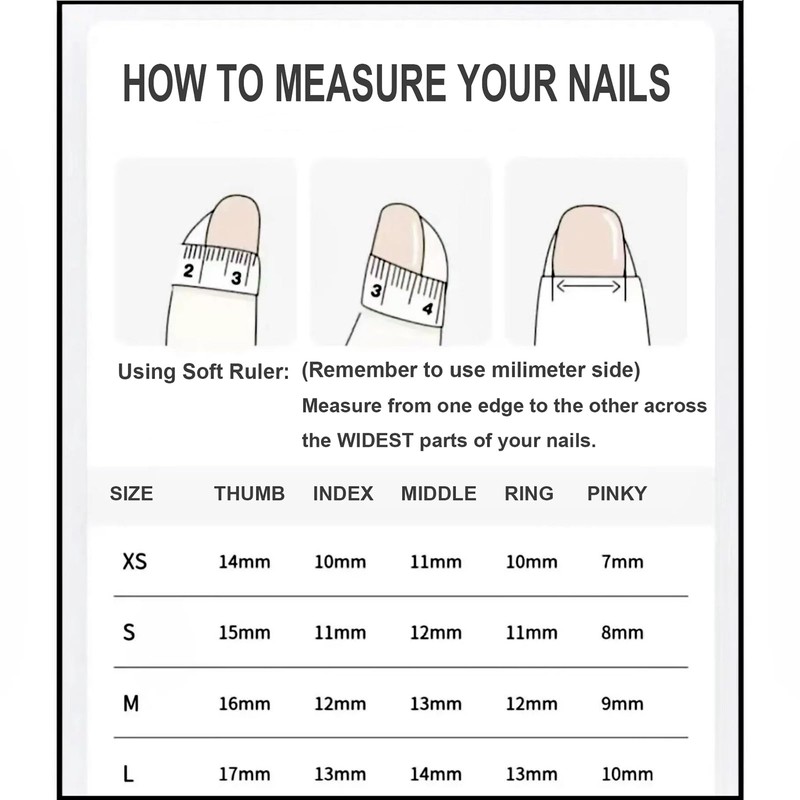 HOW TO MEASURE YOUR NAILS

2 3

3 4

Using Soft Ruler: (Remember to use milimeter side)
Measure from one edge to the other across the WIDEST parts of your nails.

| SIZE | THUMB | INDEX | MIDDLE | RING | PINKY |
|---|---|---|---|---|---|
| XS | 14mm | 10mm | 11mm | 10mm | 7mm |
| S | 15mm | 11mm | 12mm | 11mm | 8mm |
| M | 16mm | 12mm | 13mm | 12mm | 9mm |
| L | 17mm | 13mm | 14mm | 13mm | 10mm |