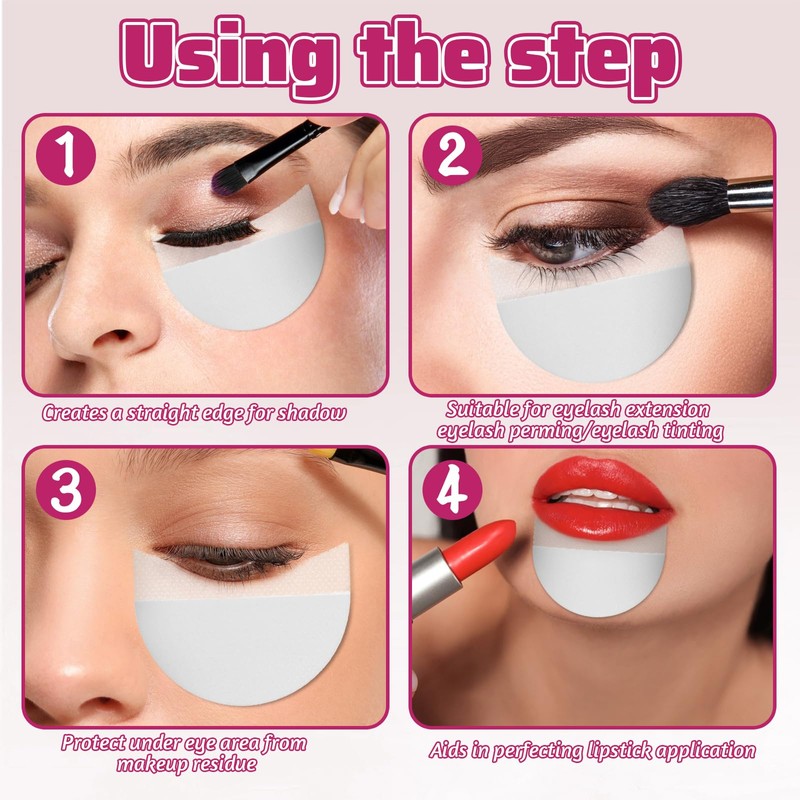 Using the step

1

Creates a straight edge for shadow

2

Suitable for eyelash extension eyelash perming/eyelash tinting

3

Protect under eye area from makeup residue

4

Aids in perfecting lipstick application