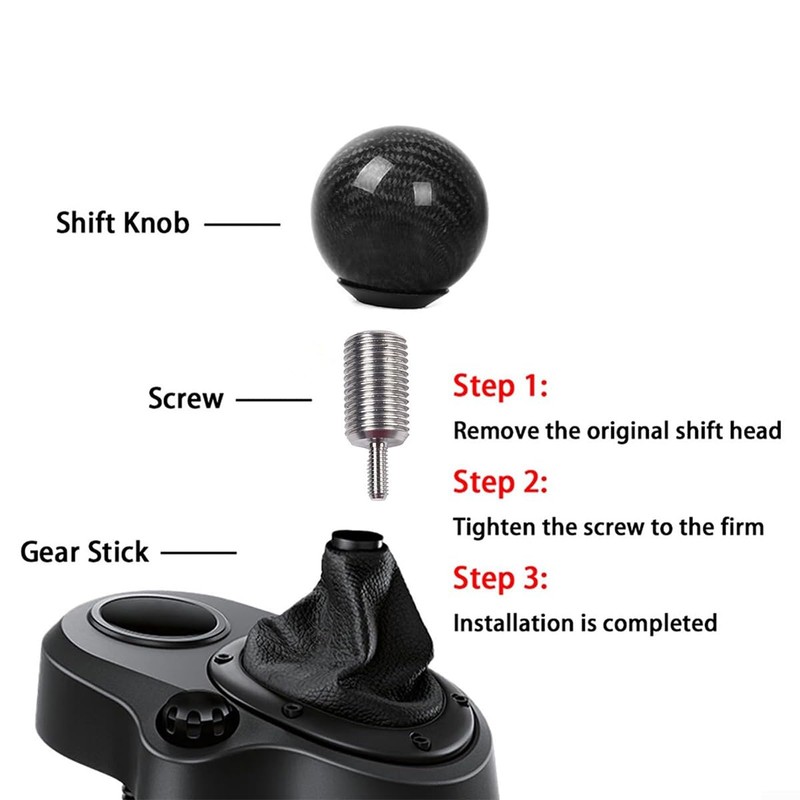 Shift Knob

Screw

Gear Stick

Step 1:

Remove the original shift head

Step 2:

Tighten the screw to the firm

Step 3:

Installation is completed