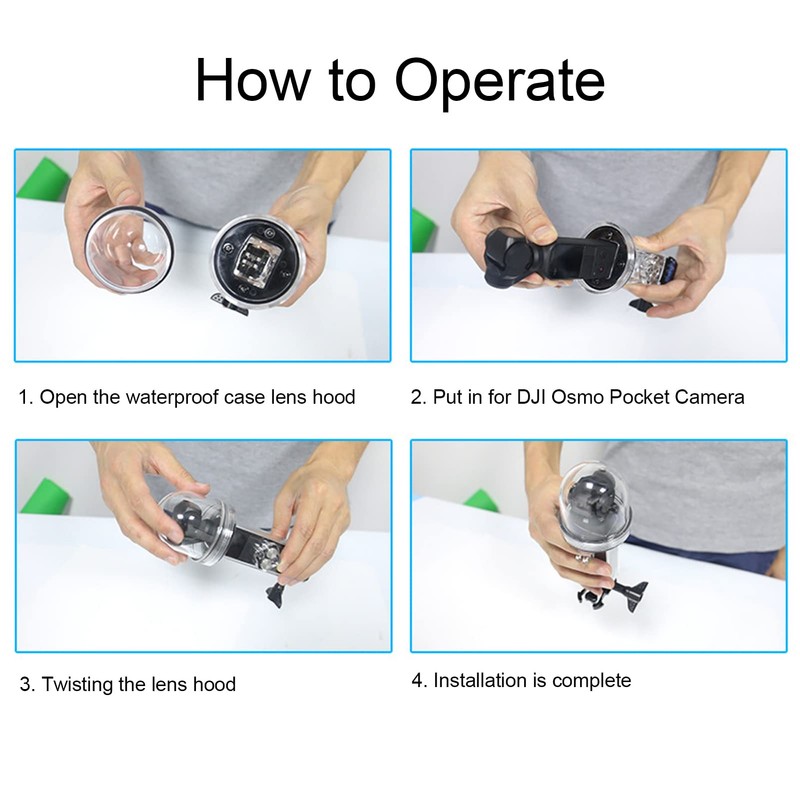 How to Operate

1. Open the waterproof case lens hood

2. Put in for DJI Osmo Pocket Camera

3. Twisting the lens hood

4. Installation is complete