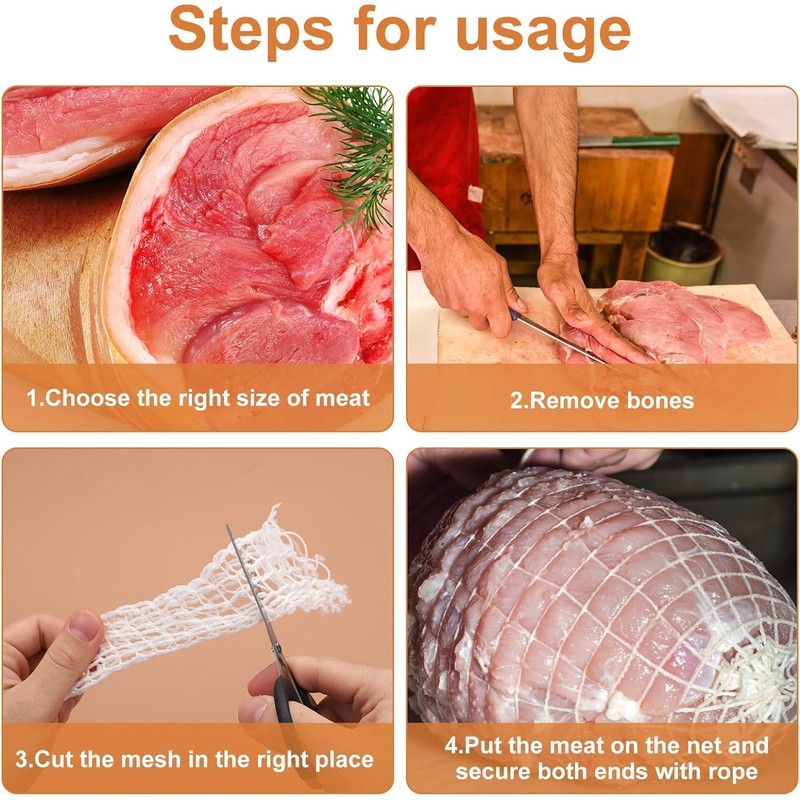 Steps for usage

1.Choose the right size of meat

2.Remove bones

3.Cut the mesh in the right place

4.Put the meat on the net and secure both ends with rope