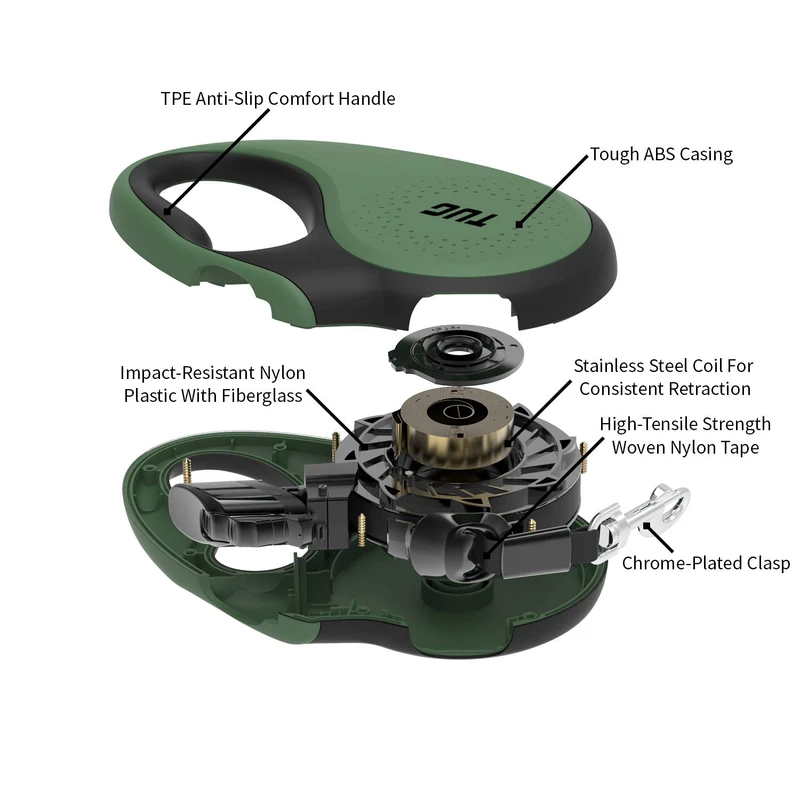 TPE Anti-Slip Comfort Handle

Tough ABS Casing

TUG

Impact-Resistant Nylon Plastic With Fiberglass

Stainless Steel Coil For Consistent Retraction

High-Tensile Strength Woven Nylon Tape

Chrome-Plated Clasp