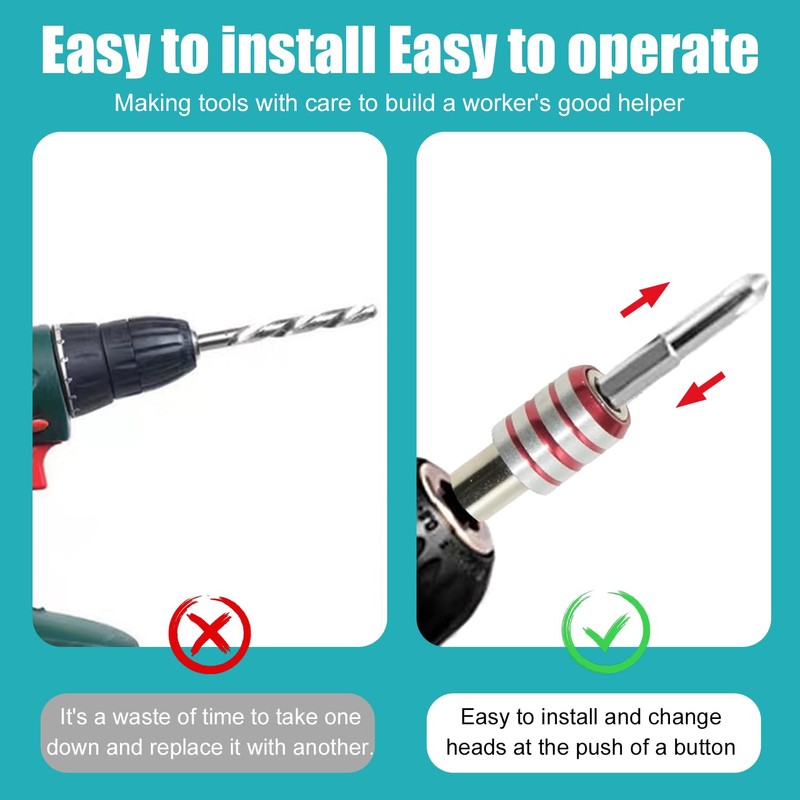 Easy to install Easy to operate
Making tools with care to build a worker's good helper

It's a waste of time to take one down and replace it with another.

Easy to install and change heads at the push of a button