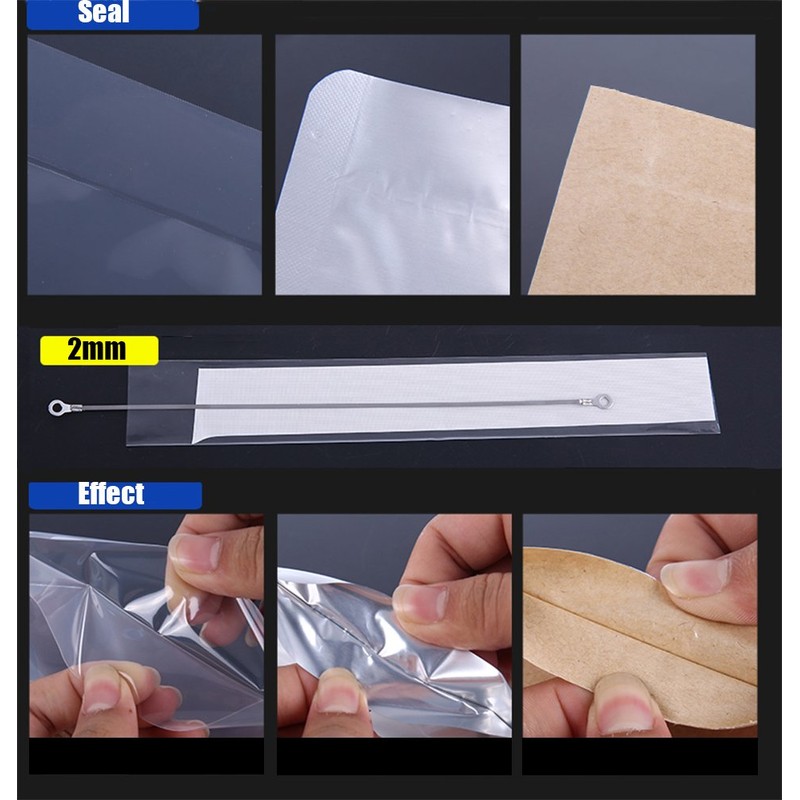 Seal

2mm

Effect