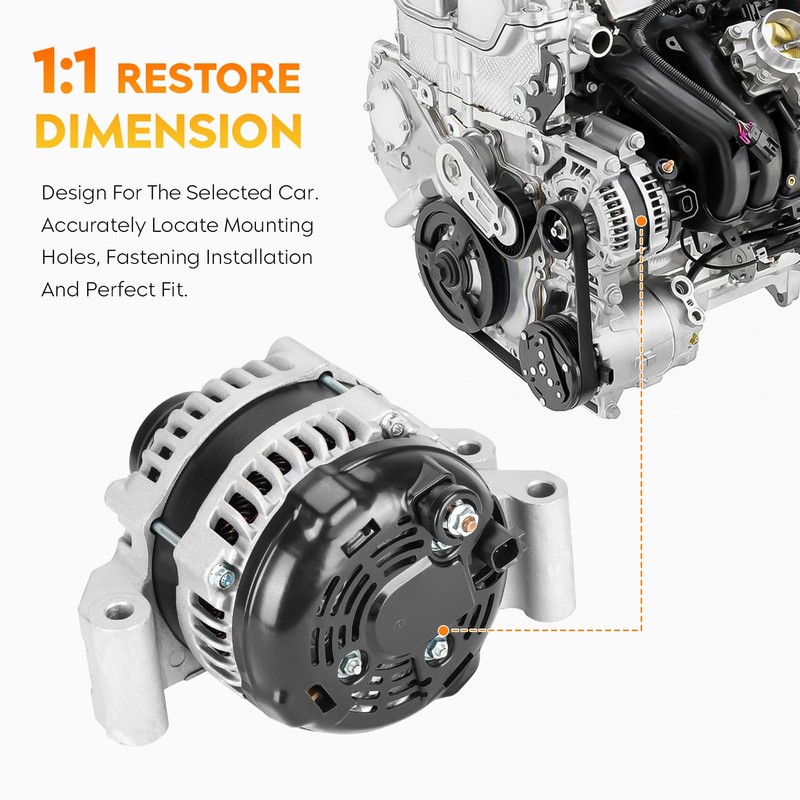 1:1 RESTORE DIMENSION

Design For The Selected Car. Accurately Locate Mounting Holes, Fastening Installation And Perfect Fit.