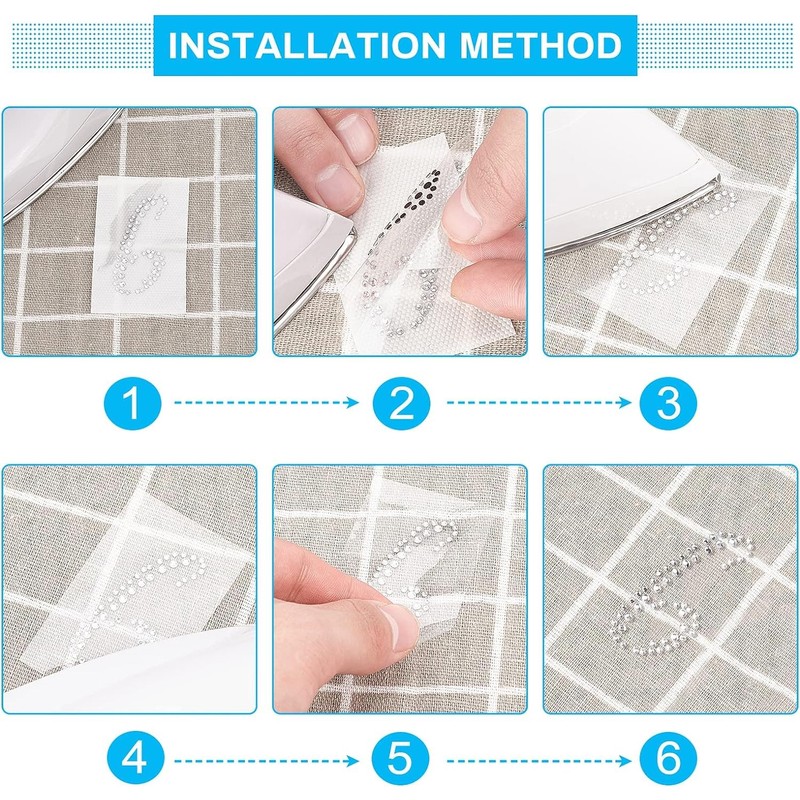 INSTALLATION METHOD

1

2

3

4

5

6