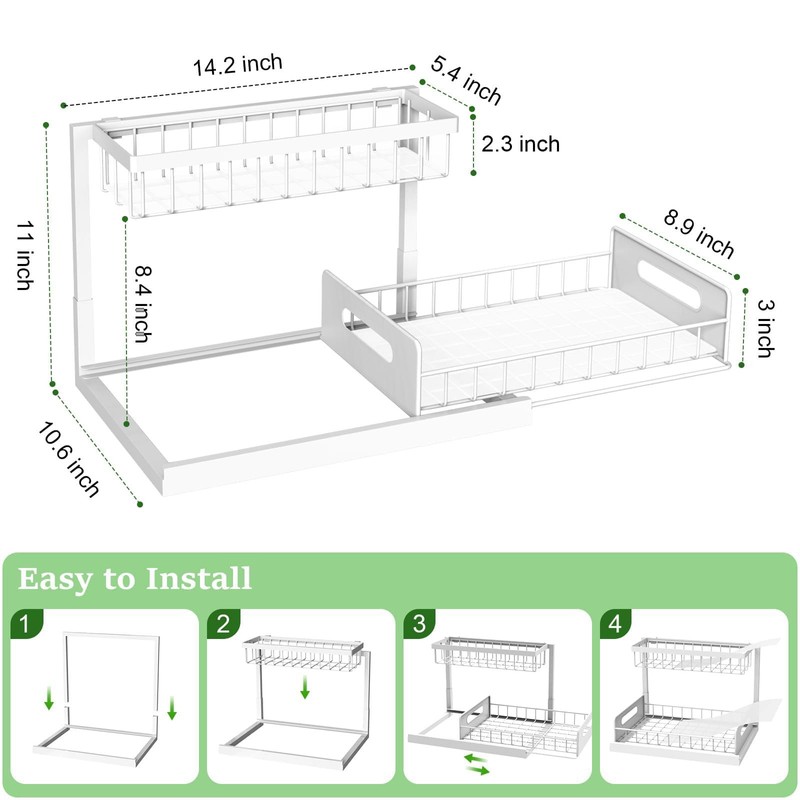 14.2 inch
5.4 inch
2.3 inch
11 inch
8.4 inch
8.9 inch
3 inch
10.6 inch

Easy to Install

1
2
3
4