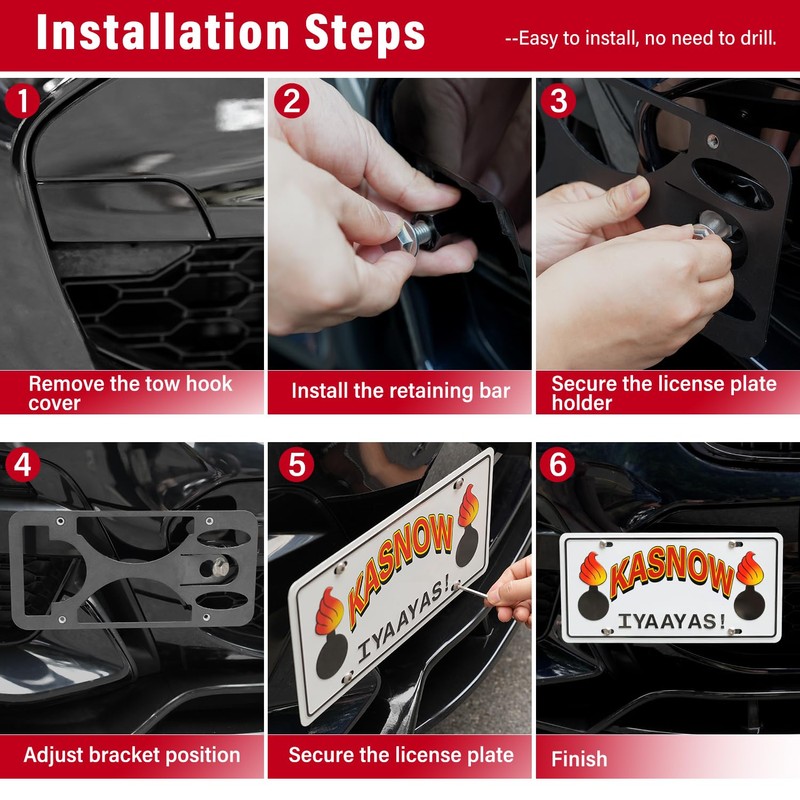 Installation Steps --Easy to install, no need to drill.

1
Remove the tow hook cover

2
Install the retaining bar

3
Secure the license plate holder

4
Adjust bracket position

5
KASNOW
IYAAYAS!
Secure the license plate

6
KASNOW
IYAAYAS!
Finish