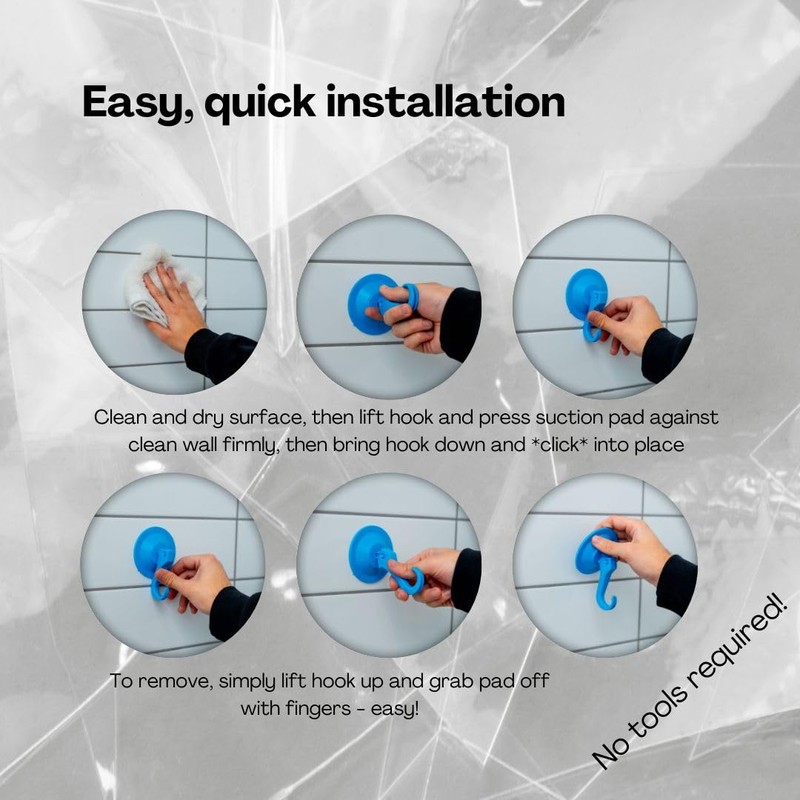 Easy, quick installation

Clean and dry surface, then lift hook and press suction pad against clean wall firmly, then bring hook down and *click* into place

To remove, simply lift hook up and grab pad off with fingers - easy!

No tools required!