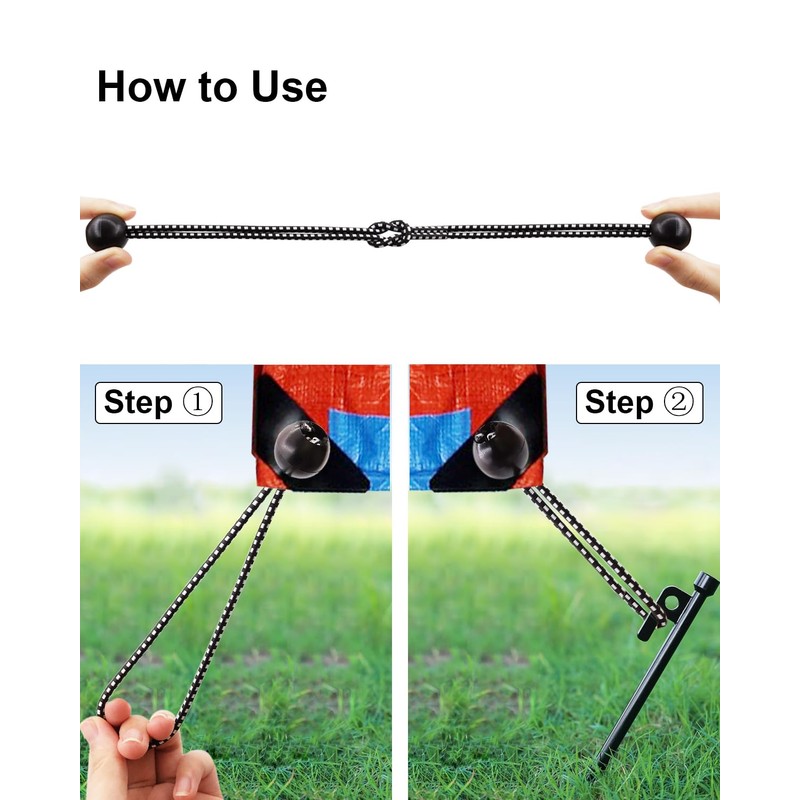 How to Use

Step ①

Step ②