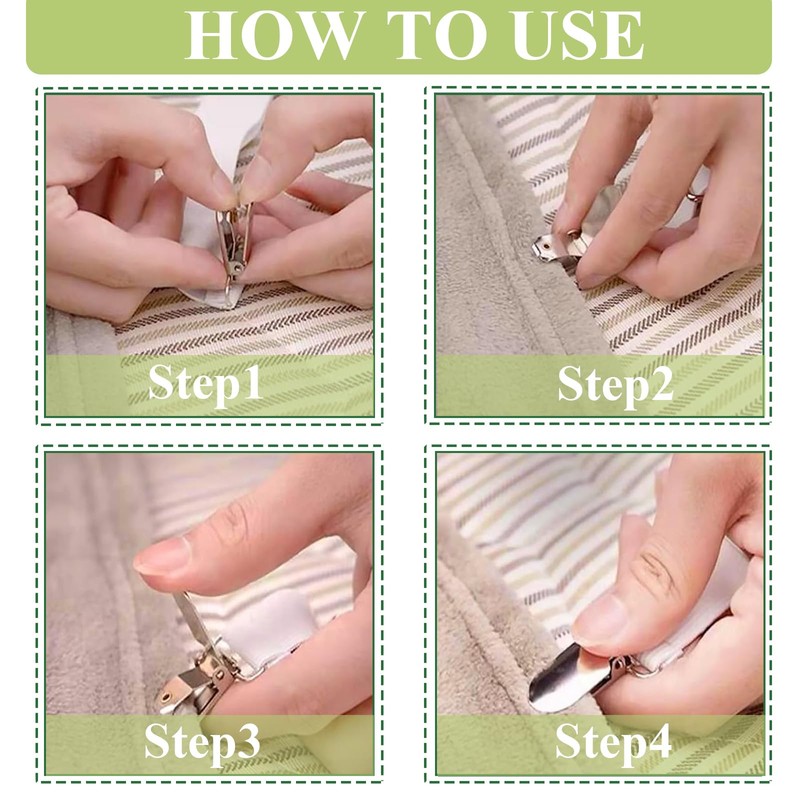 HOW TO USE

Step1

Step2

Step3

Step4