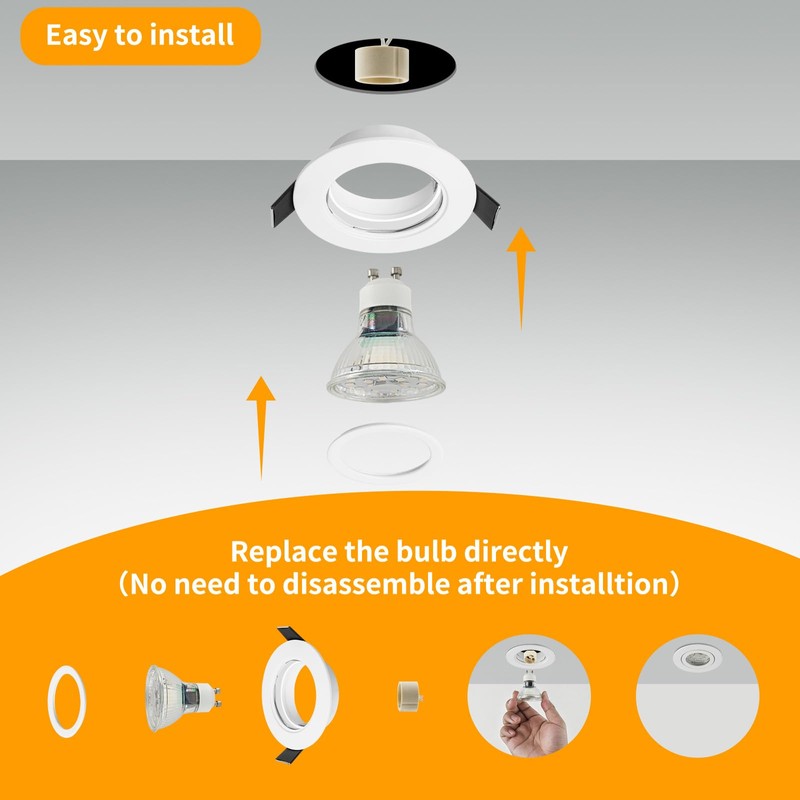 Easy to install

Replace the bulb directly
(No need to disassemble after installtion)