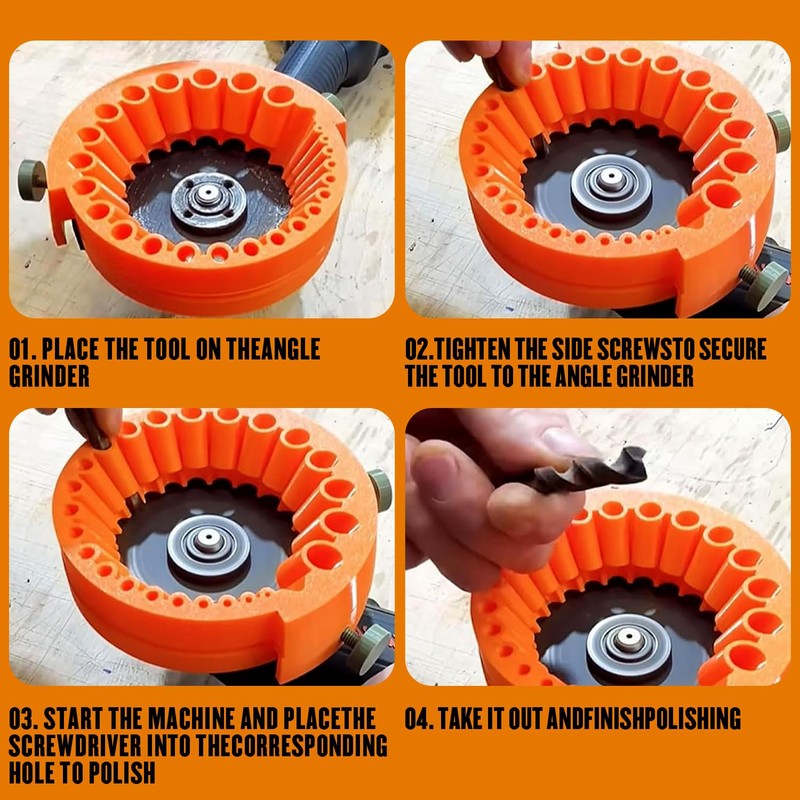 01. PLACE THE TOOL ON THEANGLE GRINDER

02.TIGHTEN THE SIDE SCREWSTO SECURE THE TOOL TO THE ANGLE GRINDER

03. START THE MACHINE AND PLACETHE SCREWDRIVER INTO THECORRESPONDING HOLE TO POLISH

04. TAKE IT OUT ANDFINISHPOLISHING