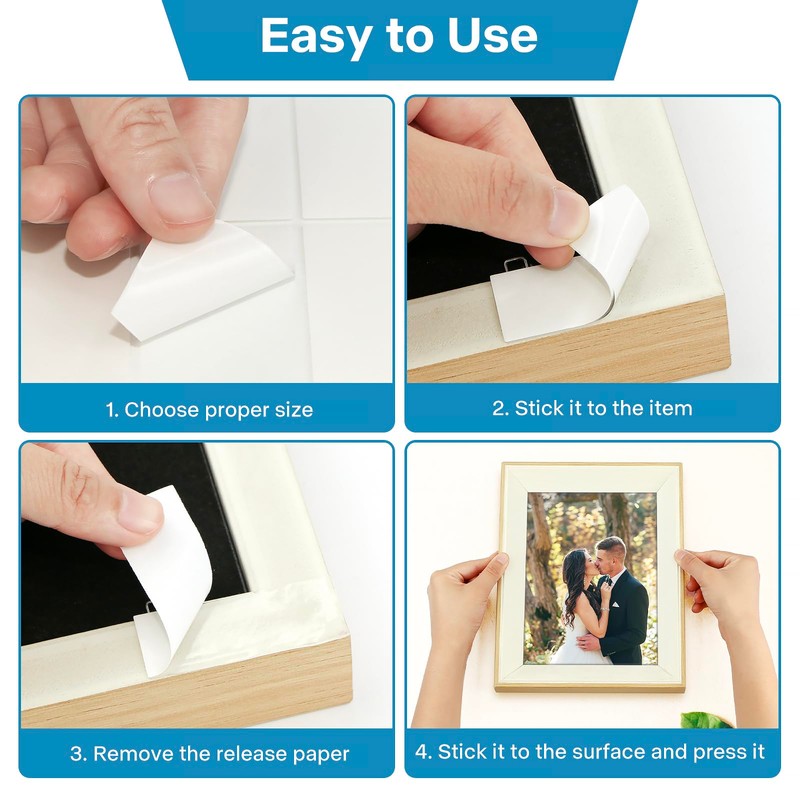 Easy to Use

1. Choose proper size

2. Stick it to the item

3. Remove the release paper

4. Stick it to the surface and press it