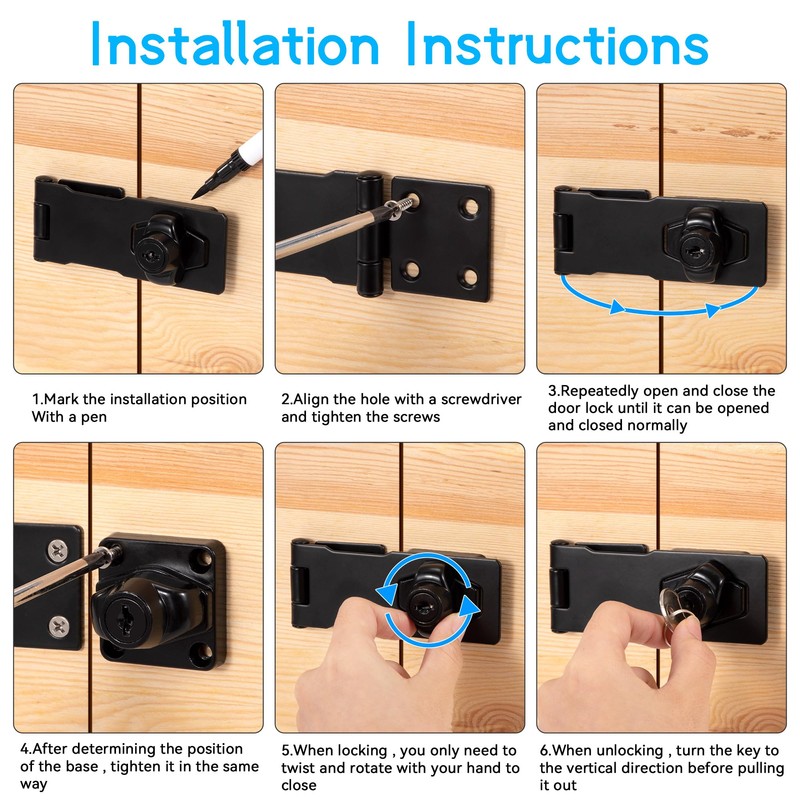 Installation Instructions

1.Mark the installation position With a pen

2.Align the hole with a screwdriver and tighten the screws

3.Repeatedly open and close the door lock until it can be opened and closed normally

4.After determining the position of the base , tighten it in the same way

5.When locking , you only need to twist and rotate with your hand to close

6.When unlocking , turn the key to the vertical direction before pulling it out