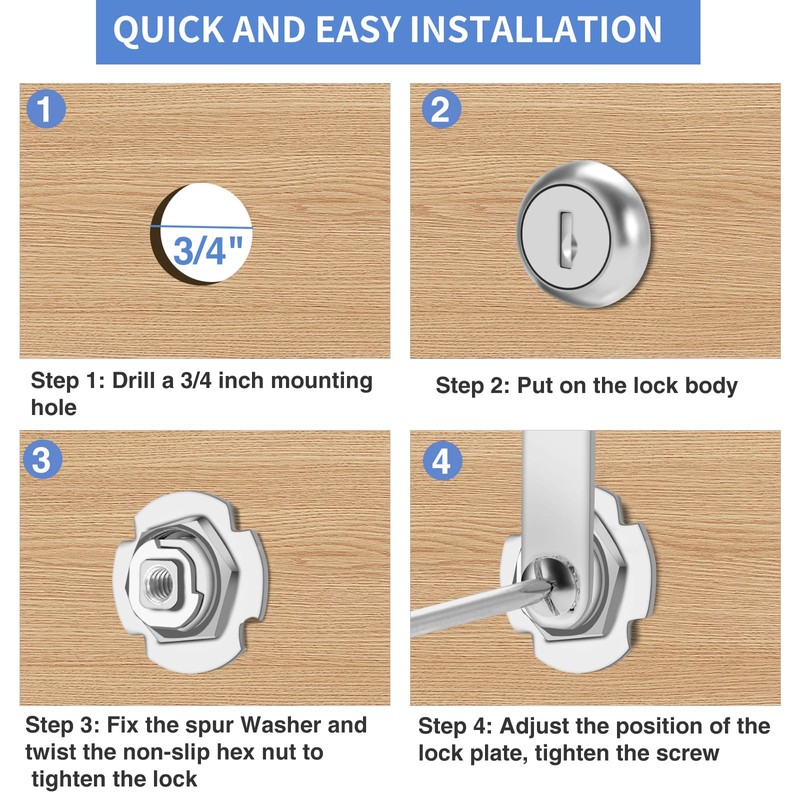 QUICK AND EASY INSTALLATION

1

3/4"

Step 1: Drill a 3/4 inch mounting hole

2

Step 2: Put on the lock body

3

Step 3: Fix the spur Washer and twist the non-slip hex nut to tighten the lock

4

Step 4: Adjust the position of the lock plate, tighten the screw