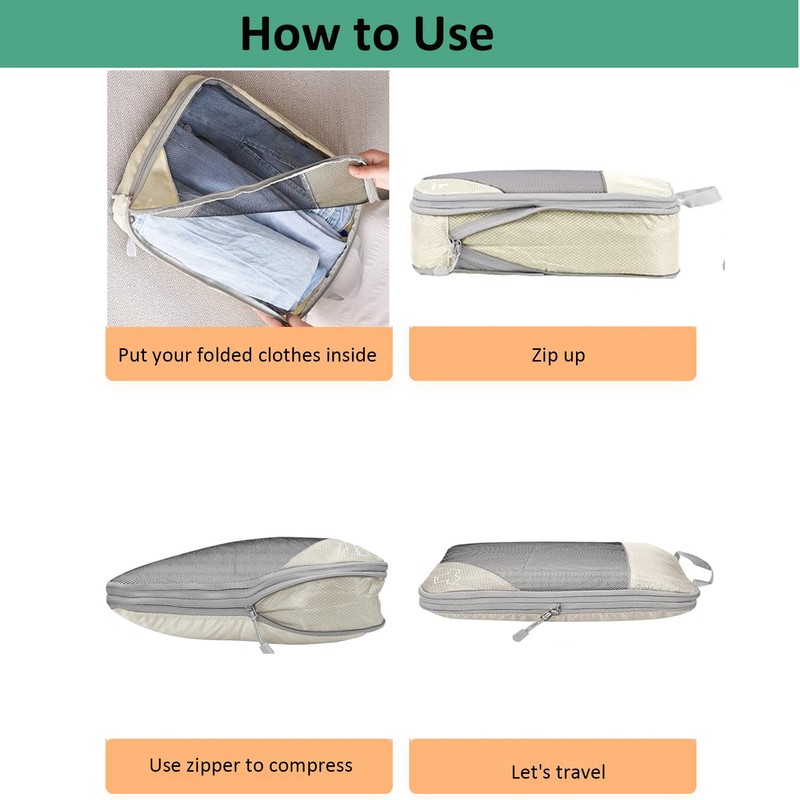 How to Use

Put your folded clothes inside

Zip up

Use zipper to compress

Let's travel