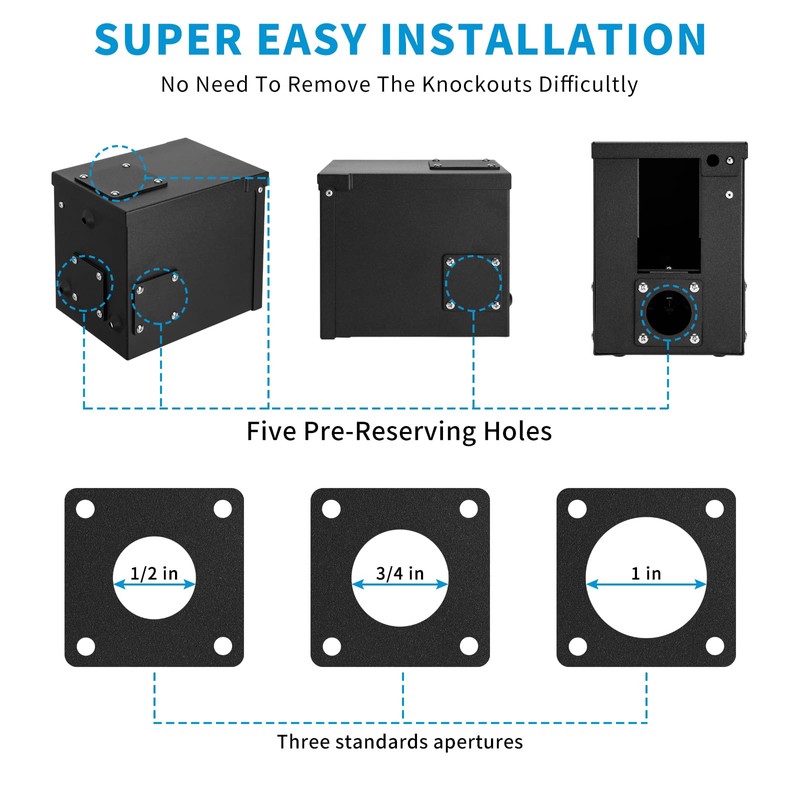 SUPER EASY INSTALLATION

No Need To Remove The Knockouts Difficultly

Five Pre-Reserving Holes

1/2 in

3/4 in

1 in

Three standards apertures