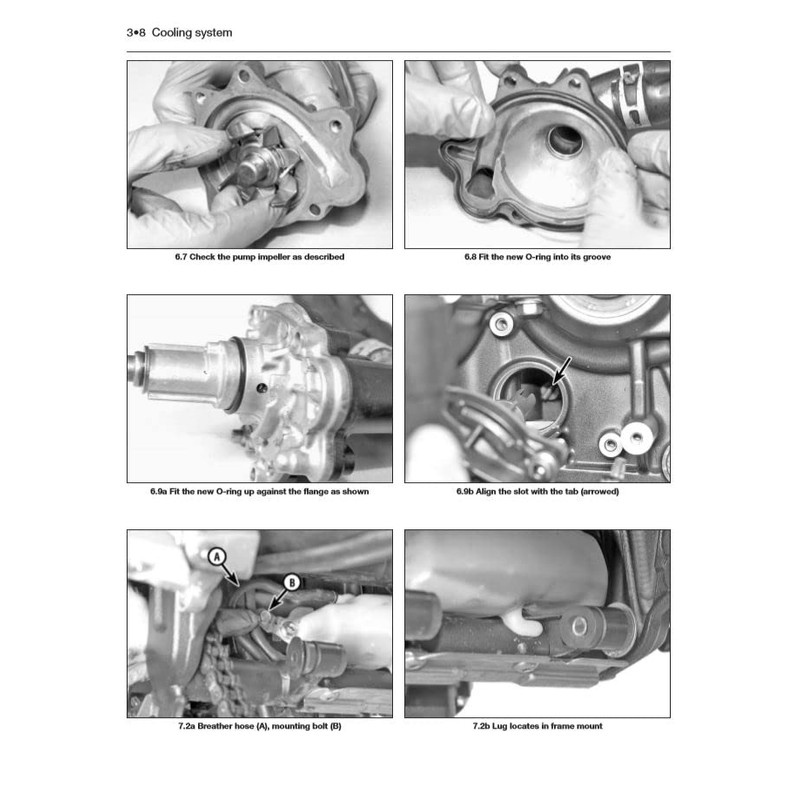 3•8 Cooling system

6.7 Check the pump impeller as described

6.8 Fit the new O-ring into its groove

6.9a Fit the new O-ring up against the flange as shown

6.9b Align the slot with the tab (arrowed)

A

B

7.2a Breather hose (A), mounting bolt (B)

7.2b Lug locates in frame mount