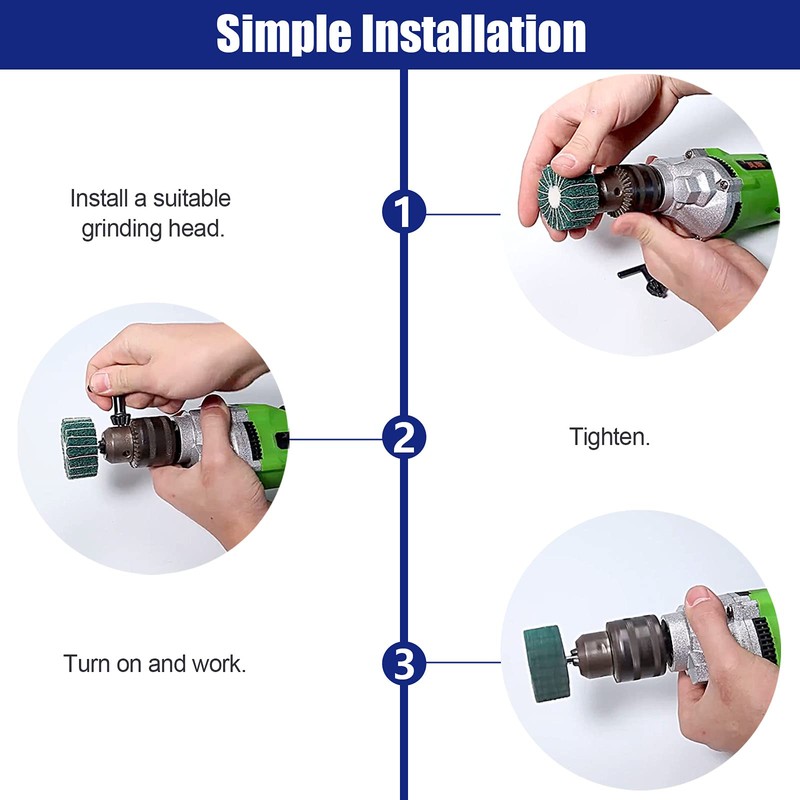 Simple Installation

Install a suitable grinding head.

1

2

Tighten.

Turn on and work.

3