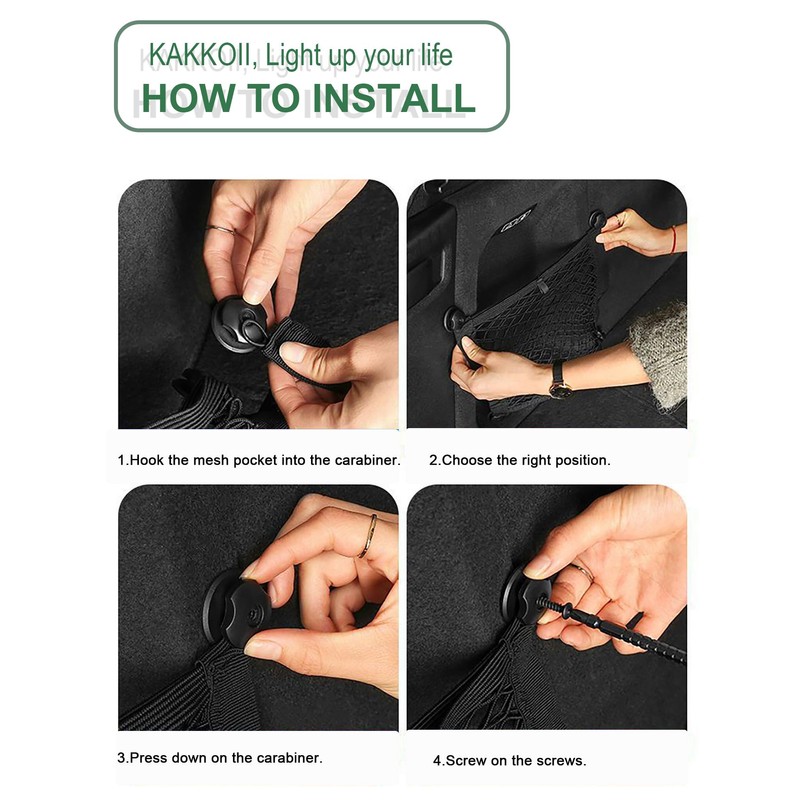 KAKKOII, Light up your life
HOW TO INSTALL

1.Hook the mesh pocket into the carabiner.

2.Choose the right position.

3.Press down on the carabiner.

4.Screw on the screws.